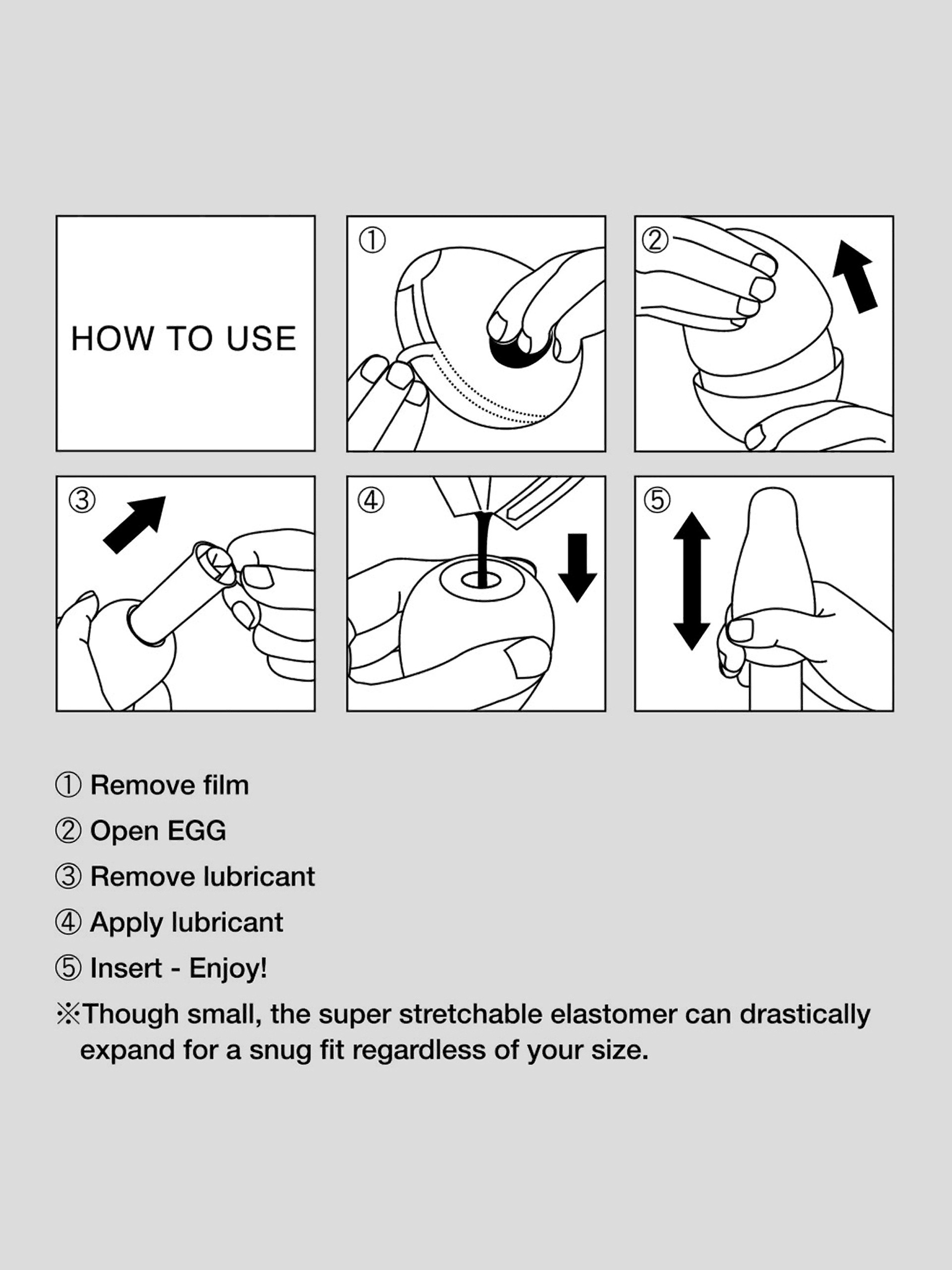 HOW TO USE

①

②

③

④

⑤

① Remove film

② Open EGG

③ Remove lubricant

④ Apply lubricant

⑤ Insert - Enjoy!

※Though small, the super stretchable elastomer can drastically expand for a snug fit regardless of your size.