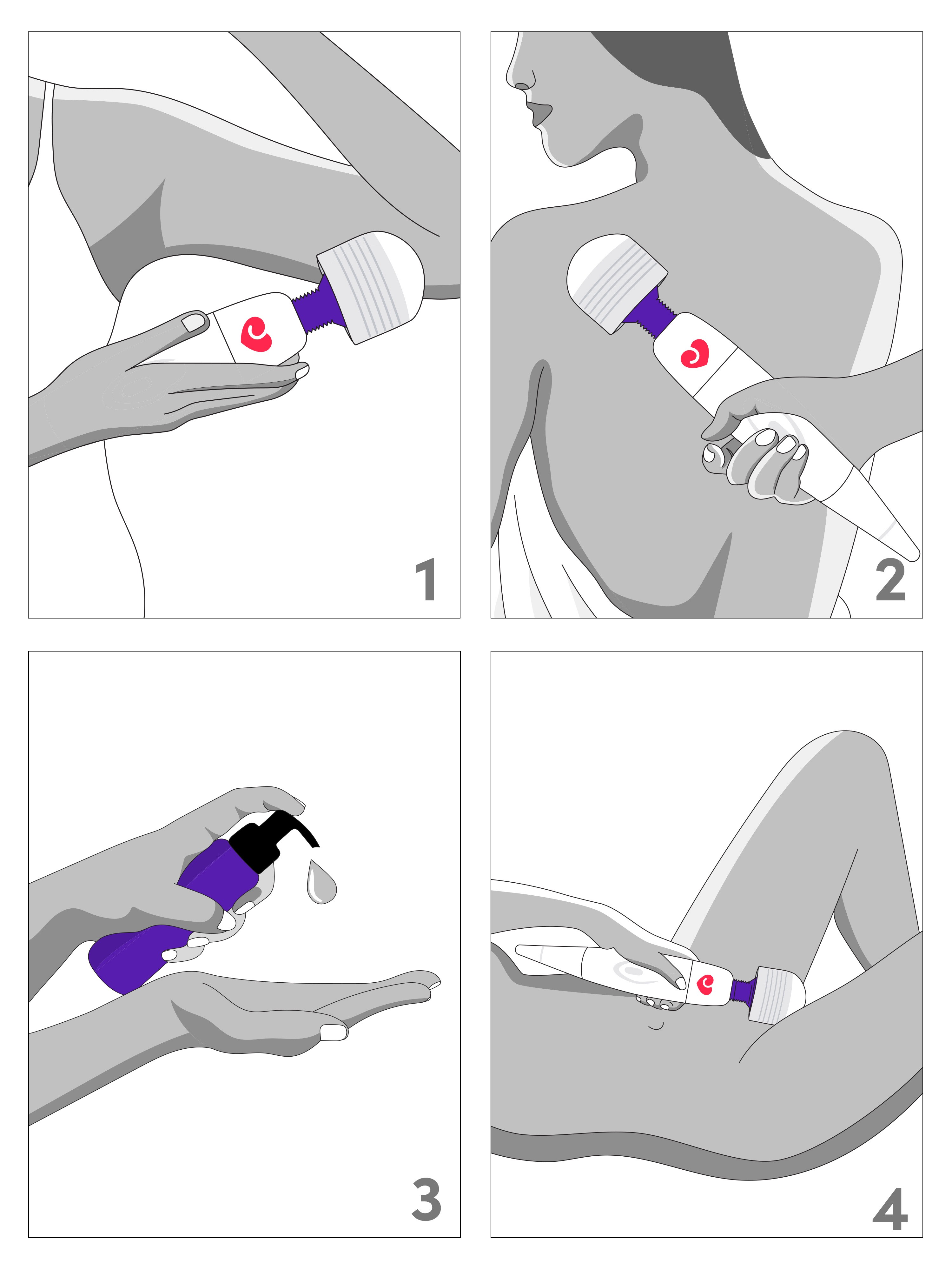 1

2

3

4