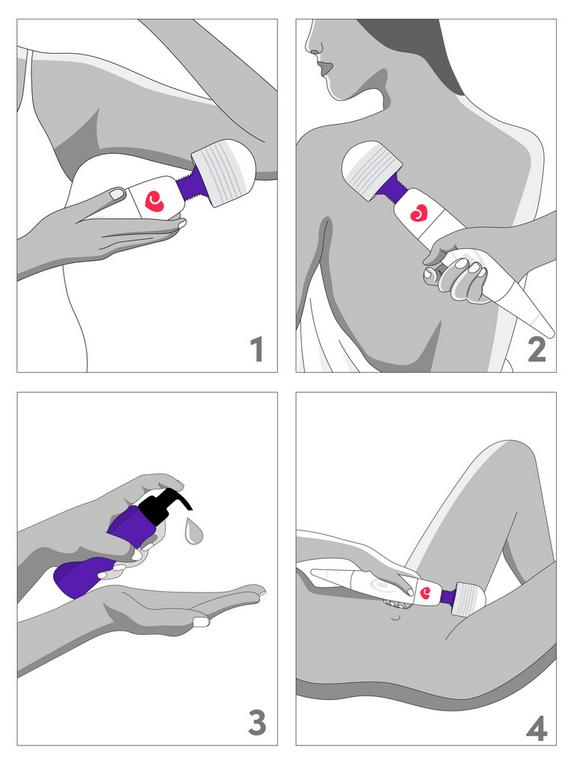 1

2

3

4