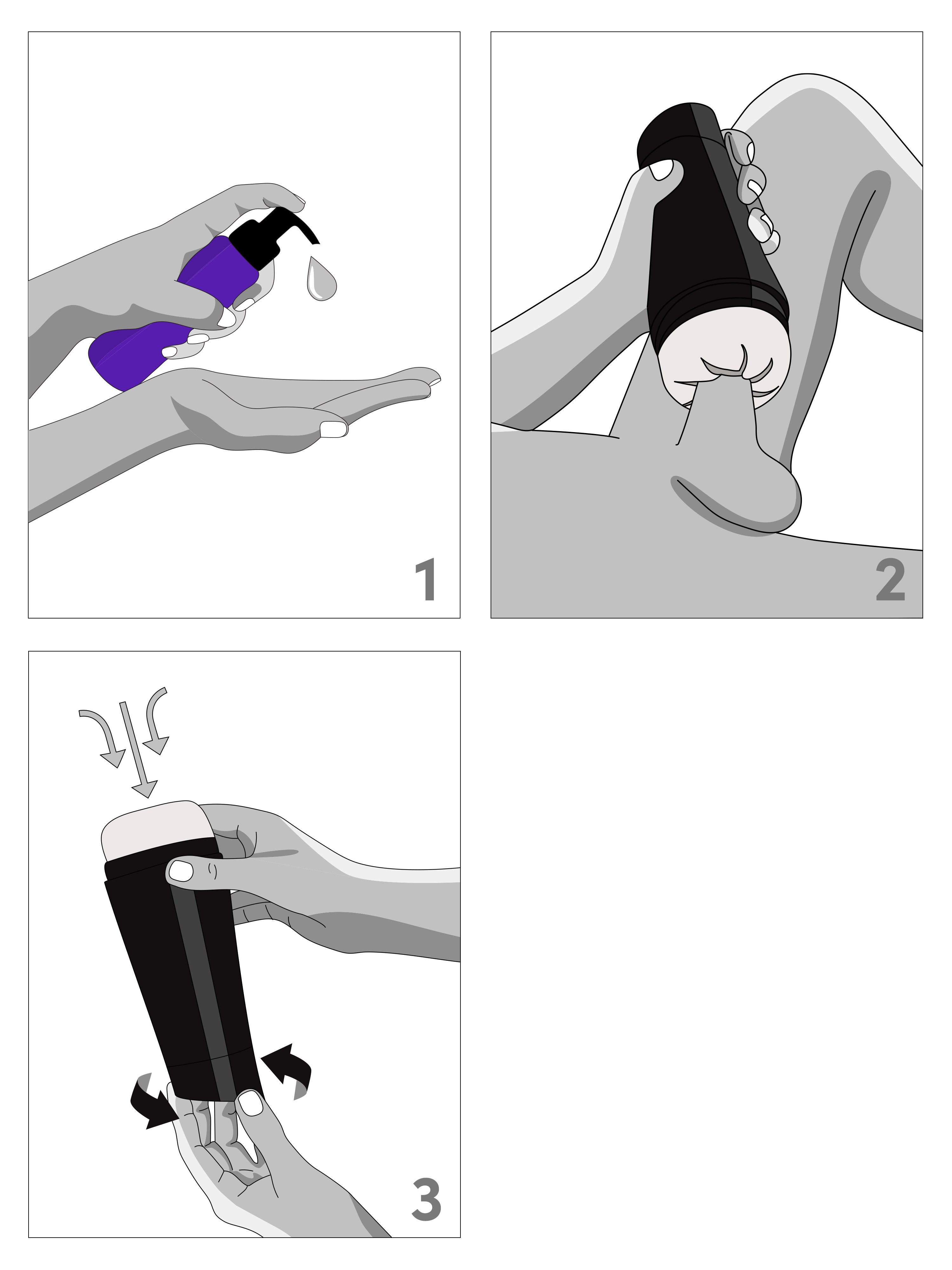 1

2

3