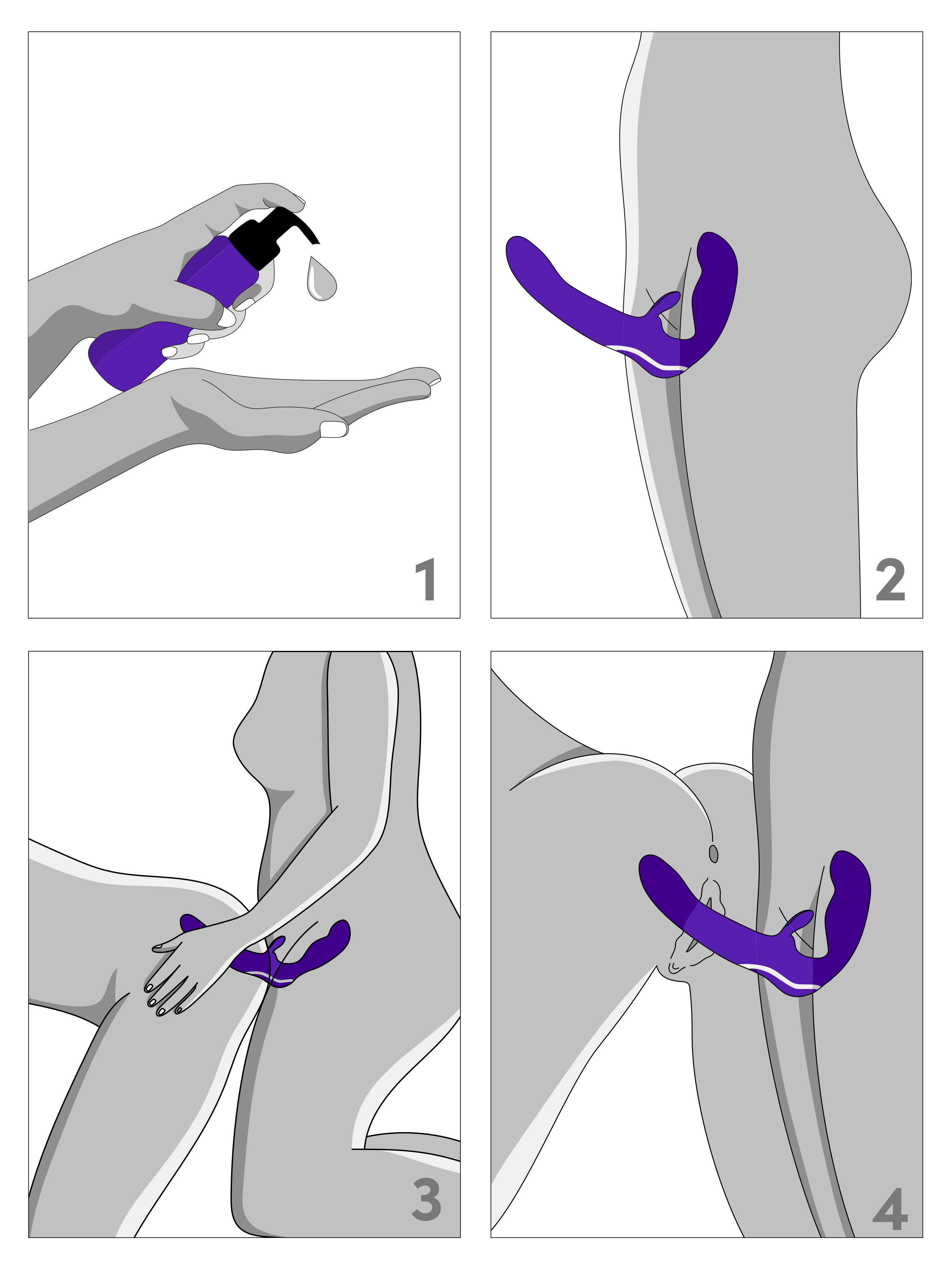 1

2

3

4