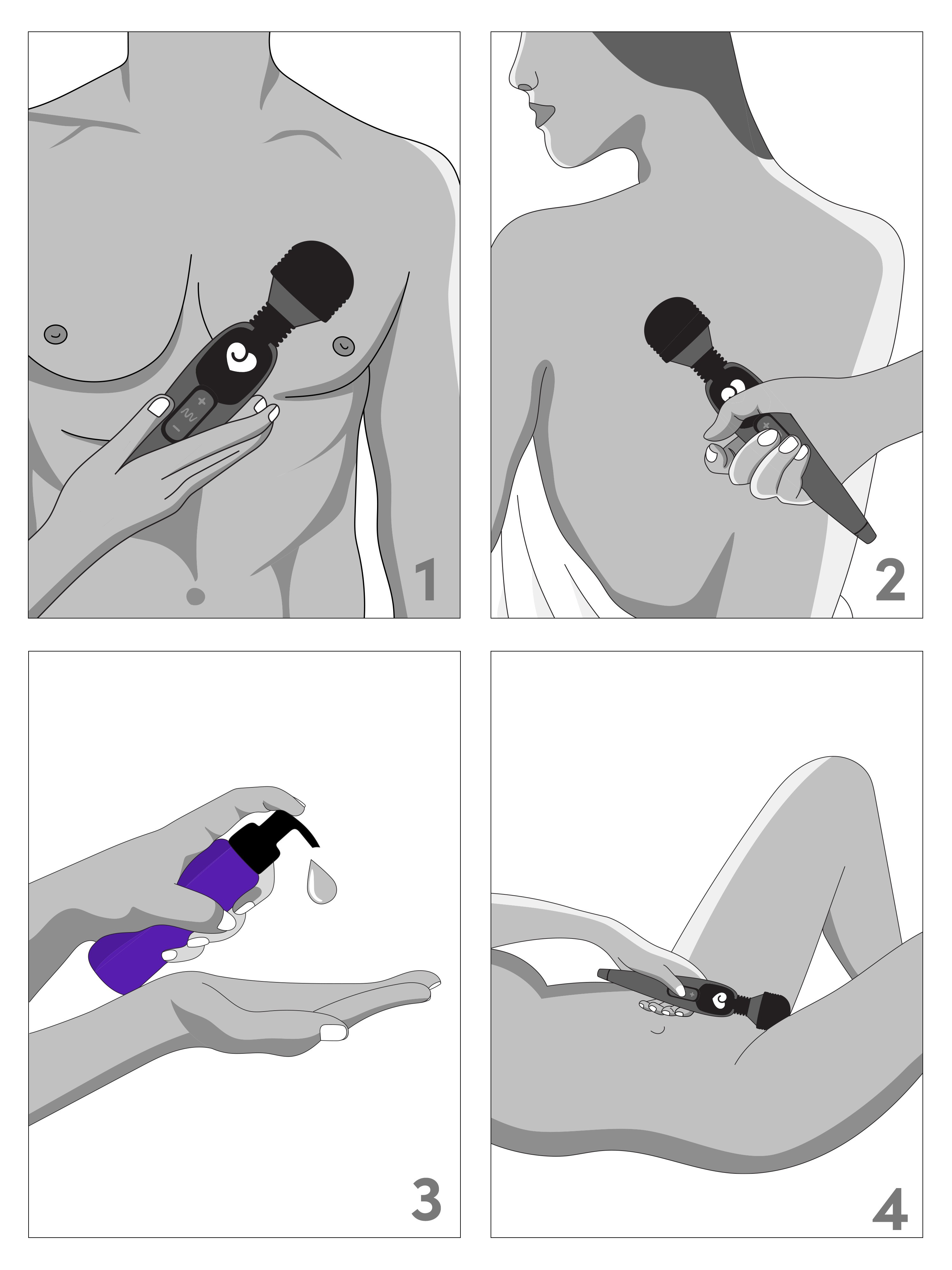 1

2

3

4