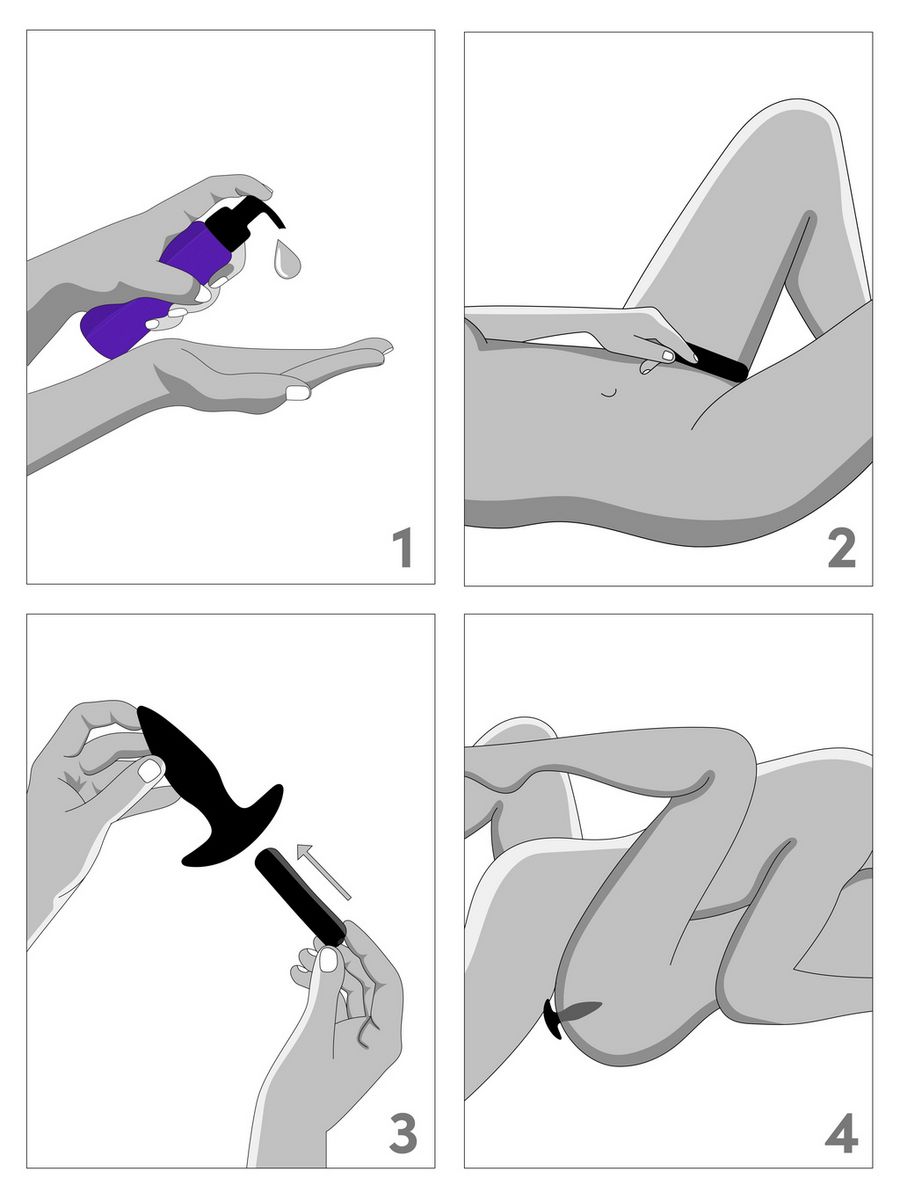 1

2

3

4