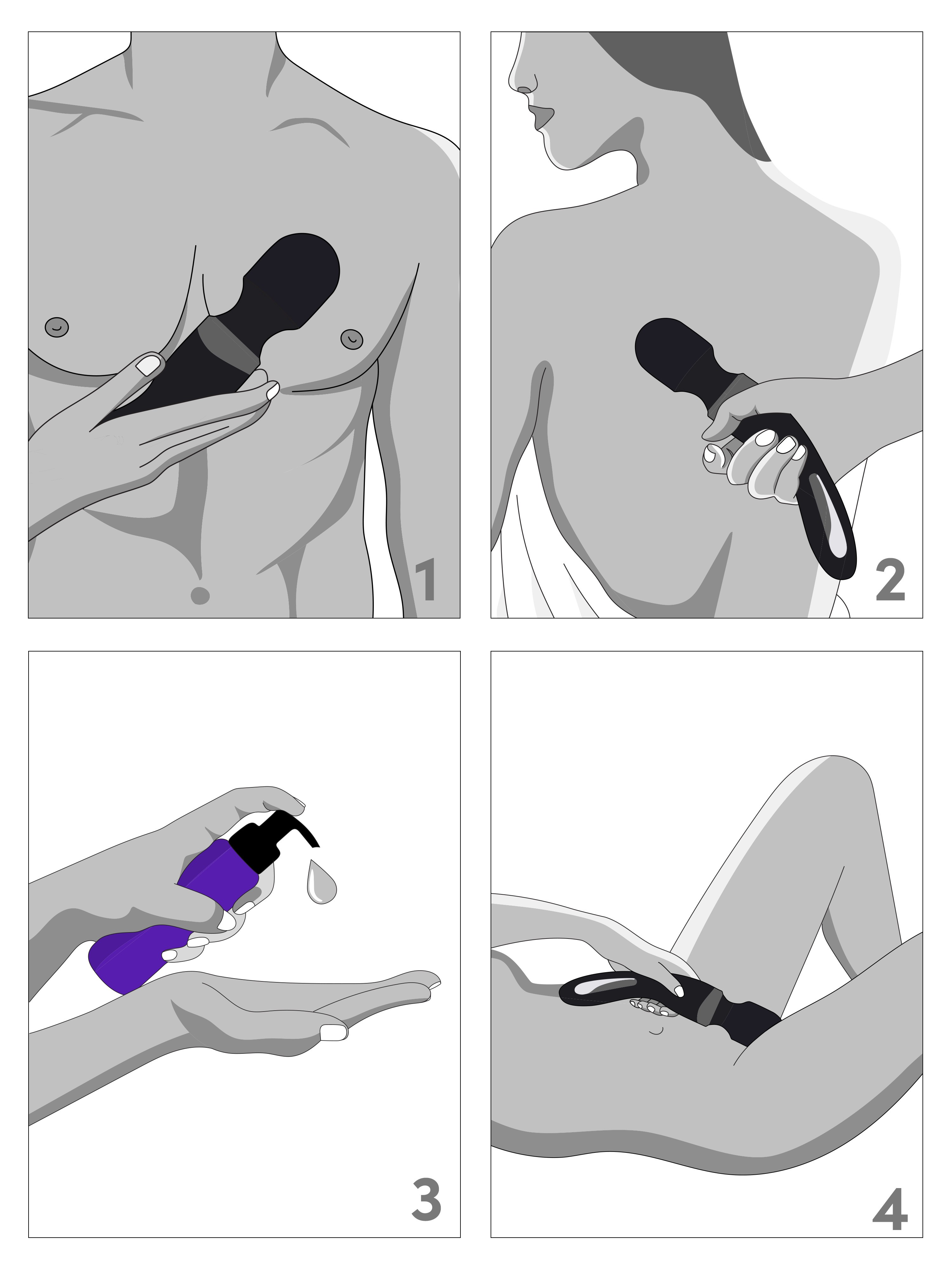 1

2

3

4