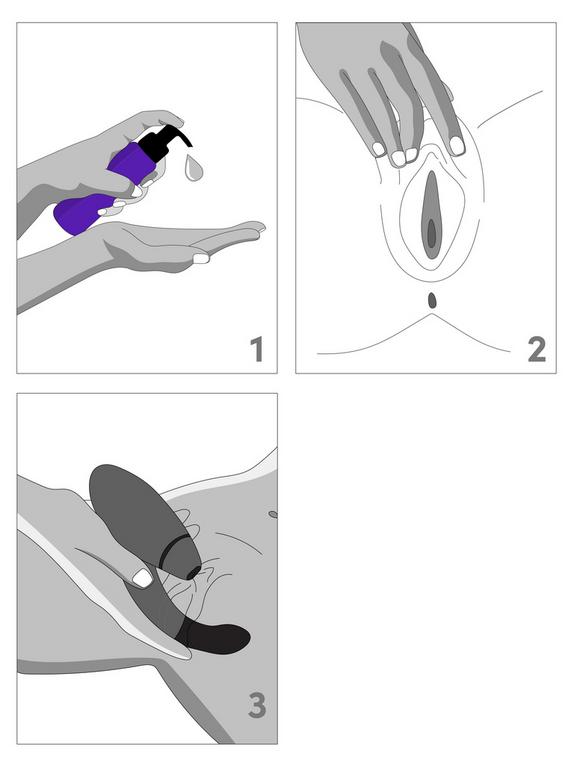 1

2

3