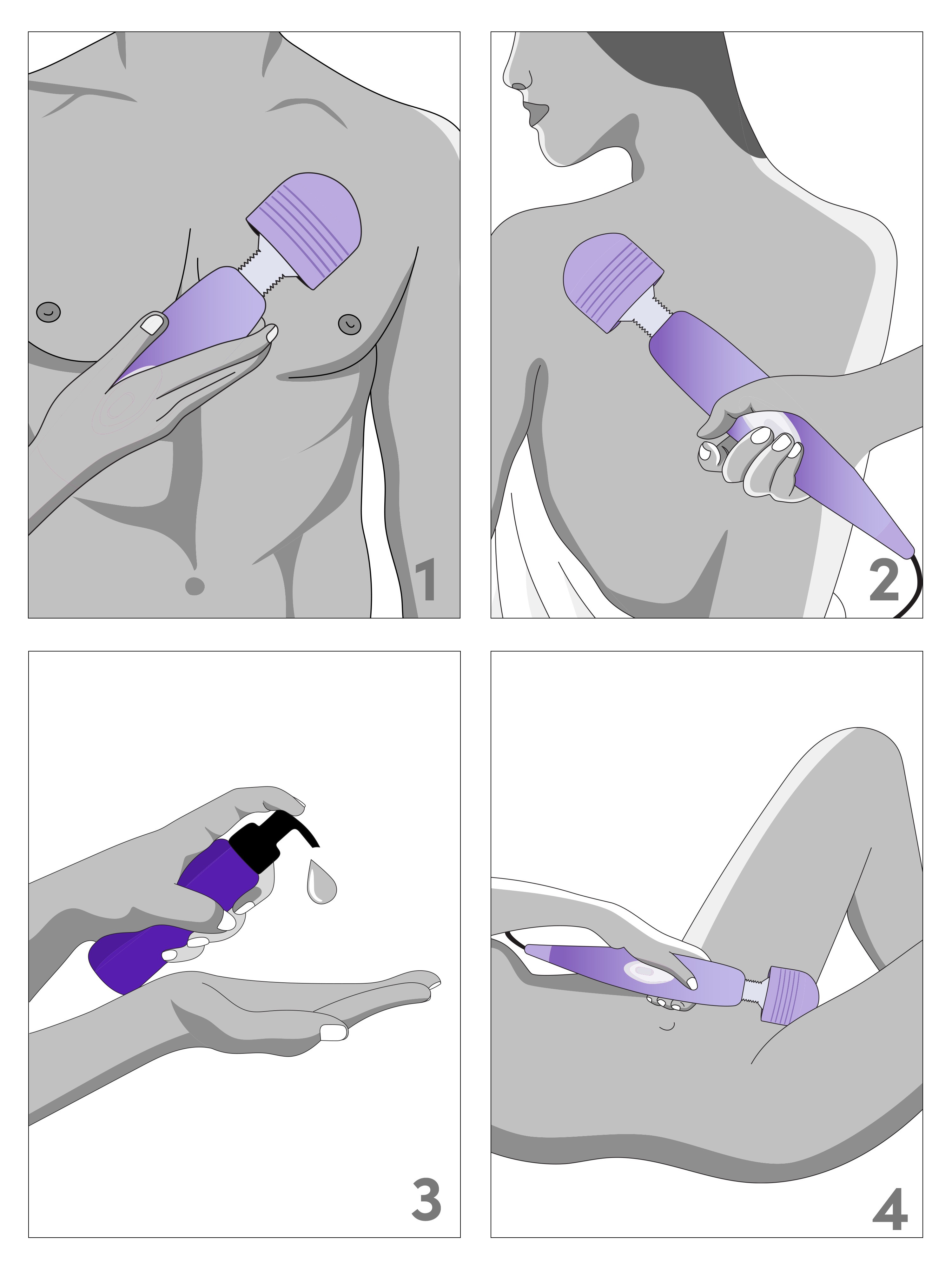 1

2

3

4