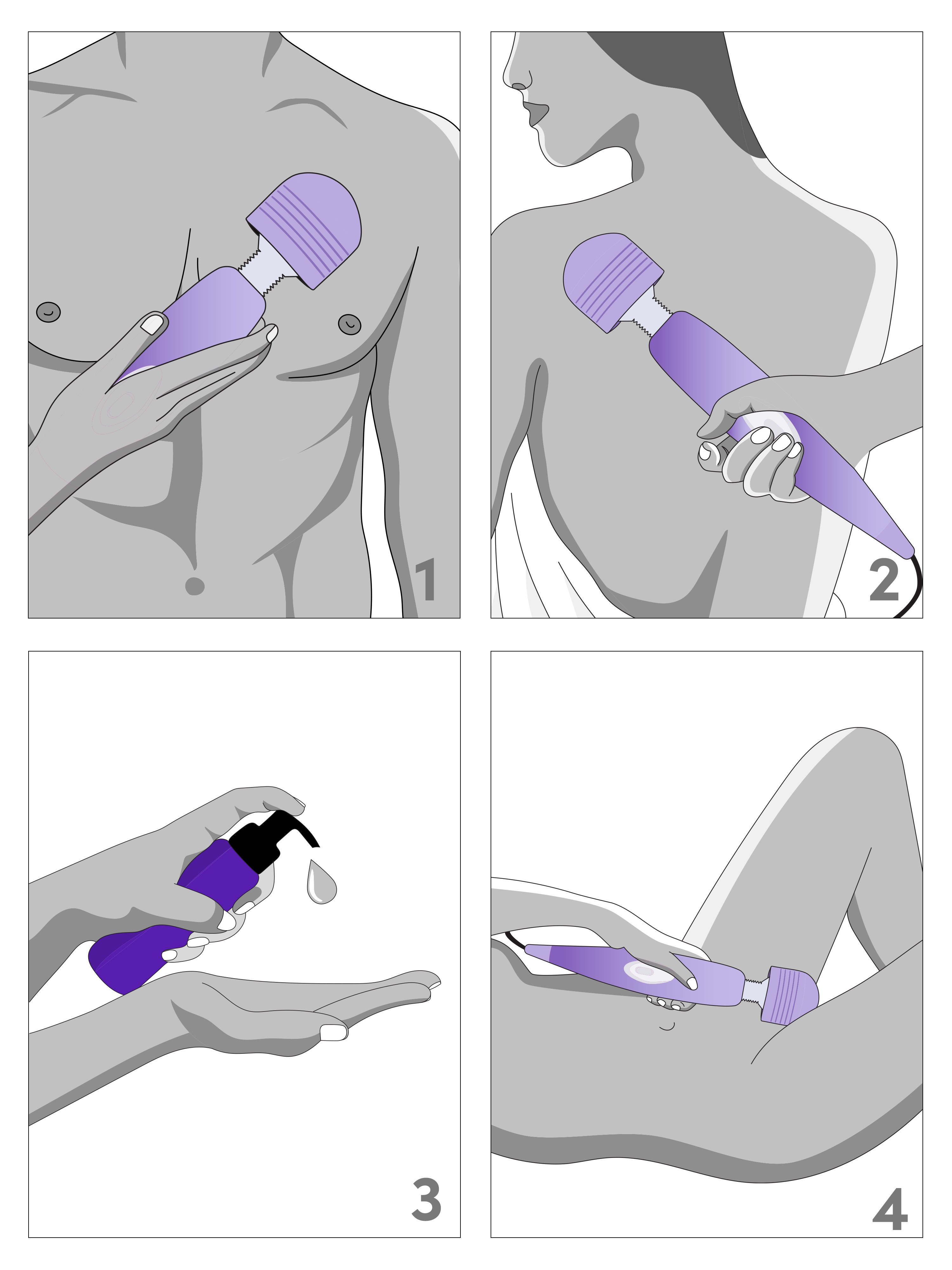 1

2

3

4