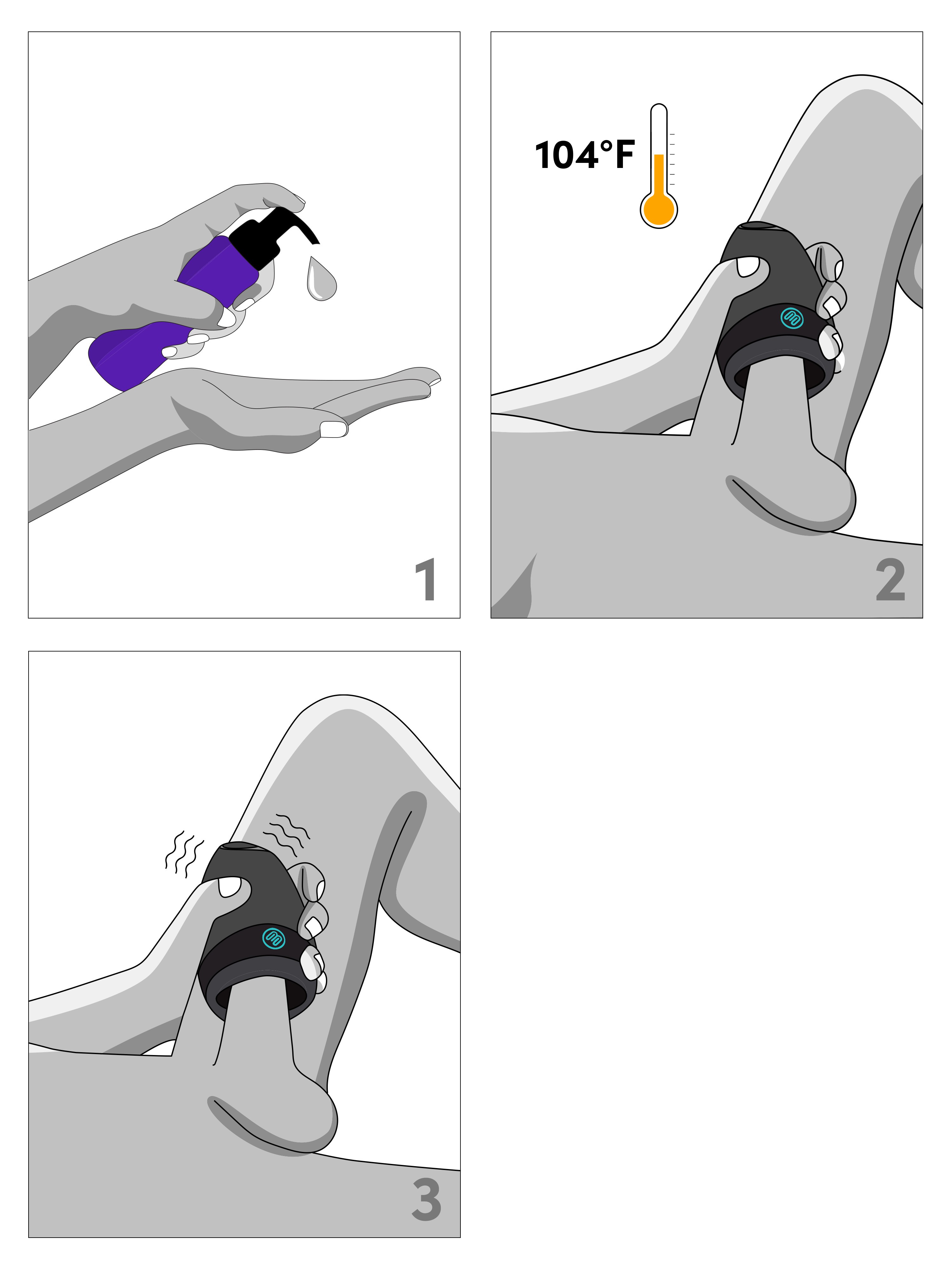 1

104°F

2

3