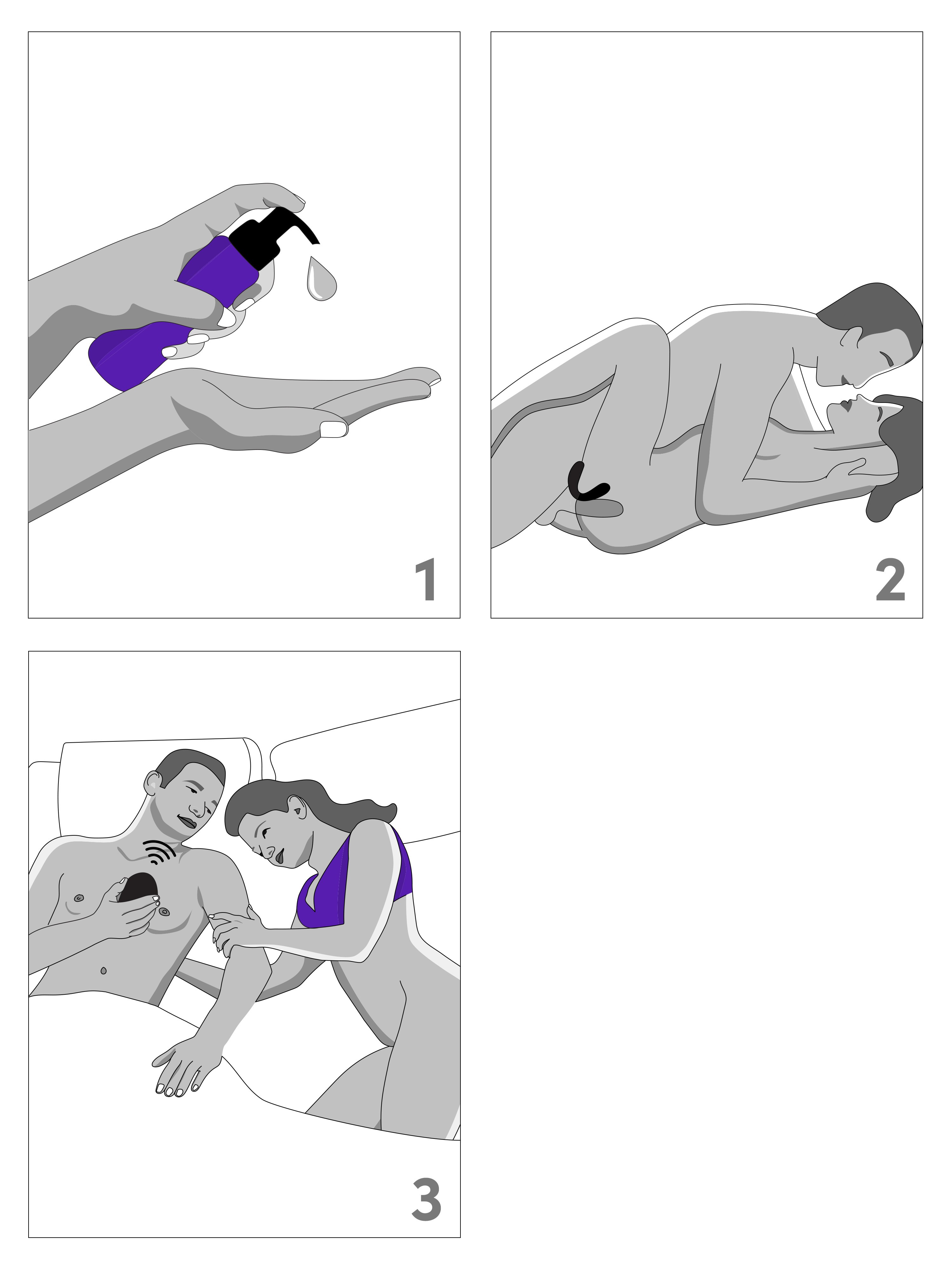 1

2

3