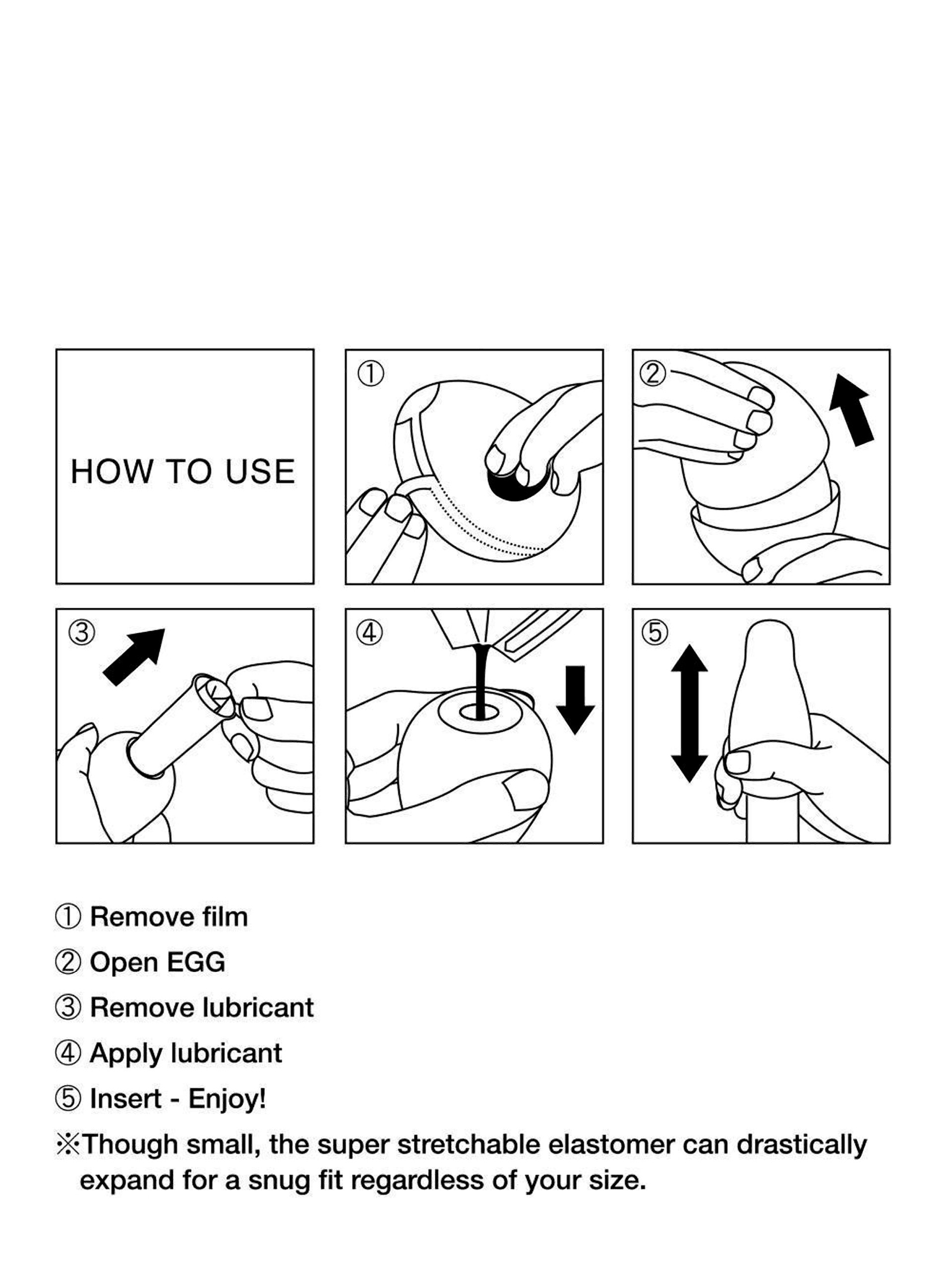 HOW TO USE

①

②

③

④

⑤

① Remove film

② Open EGG

③ Remove lubricant

④ Apply lubricant

⑤ Insert - Enjoy!

※Though small, the super stretchable elastomer can drastically expand for a snug fit regardless of your size.