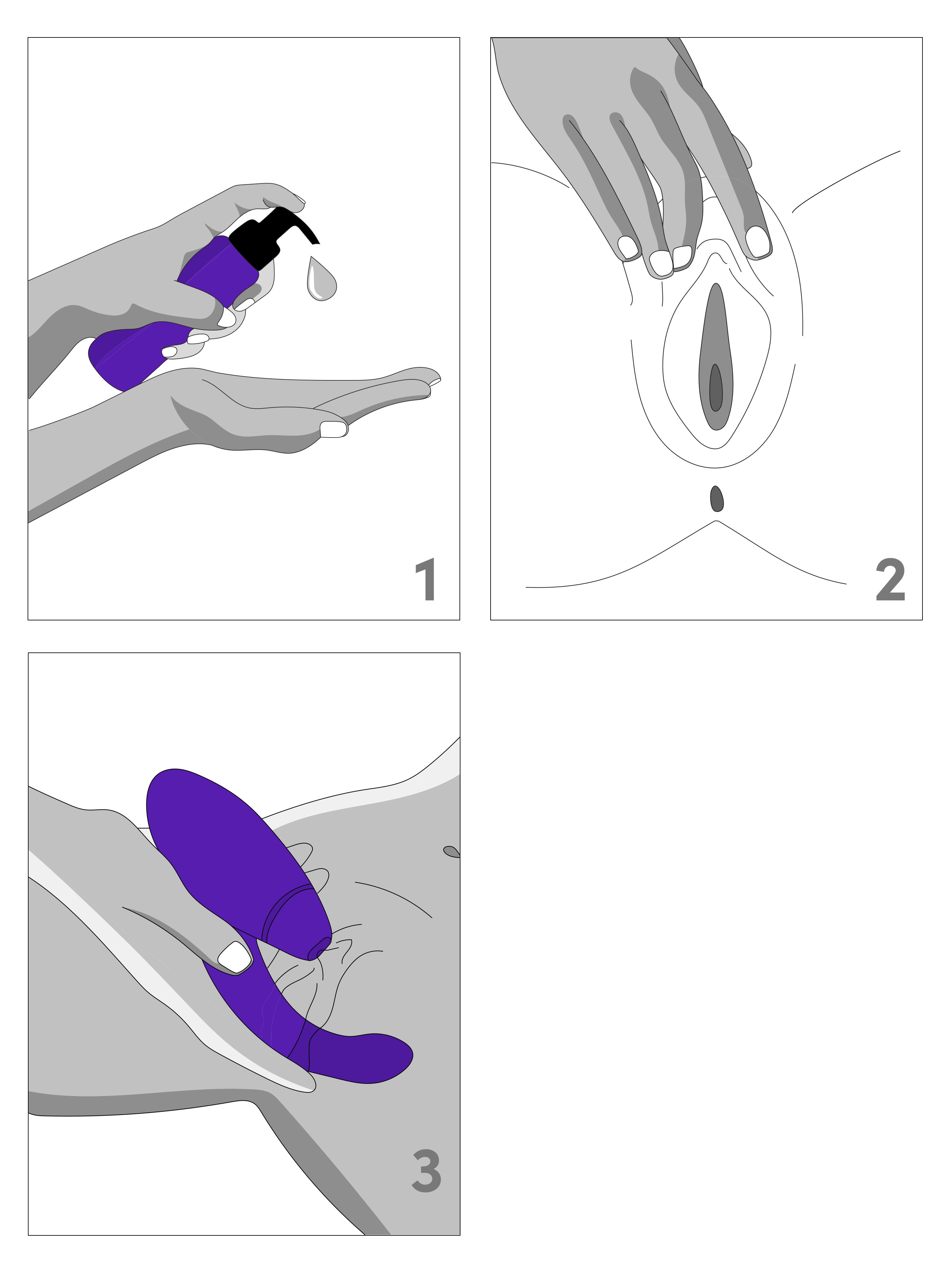 1

2

3