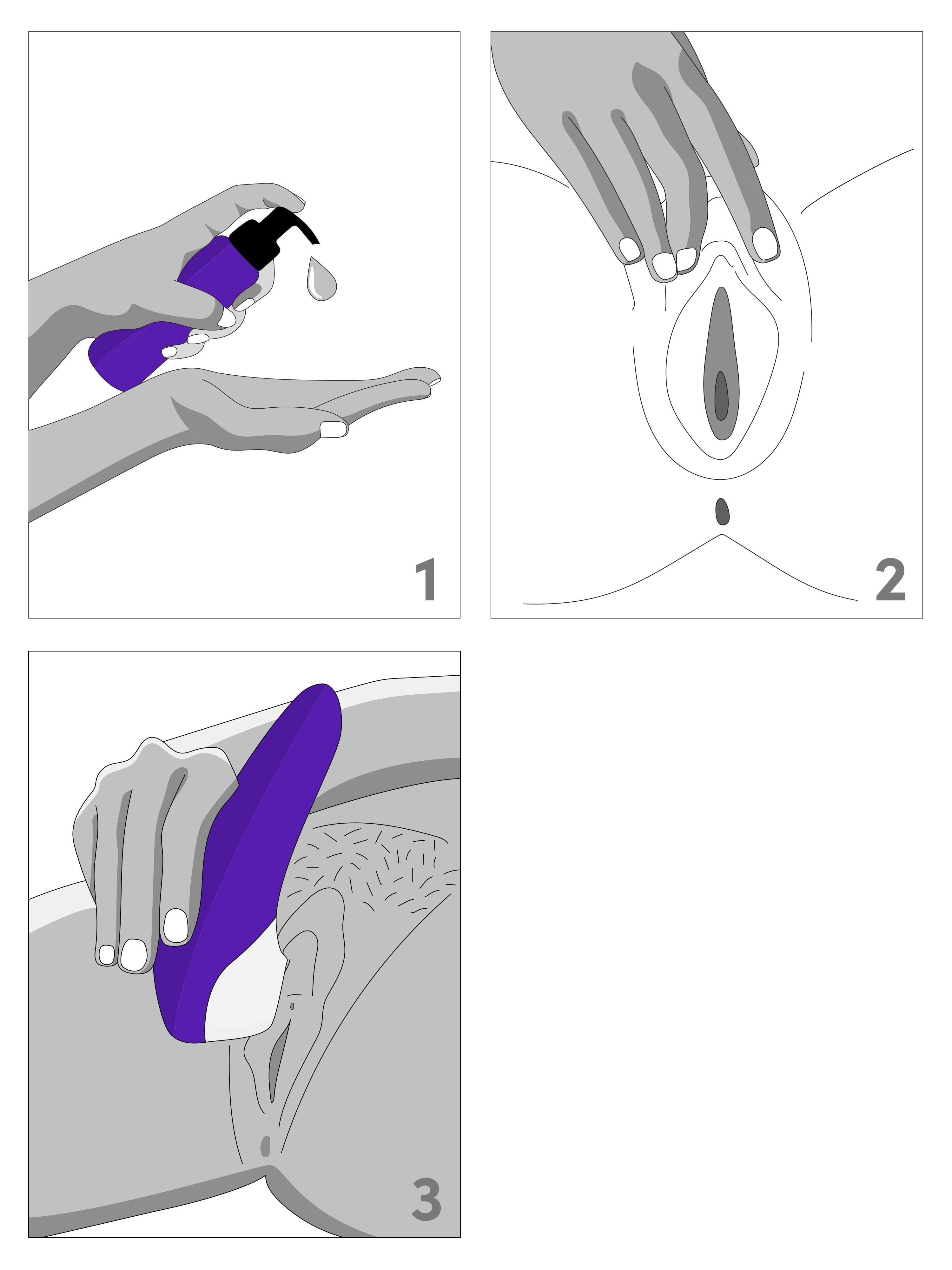 1

2

3