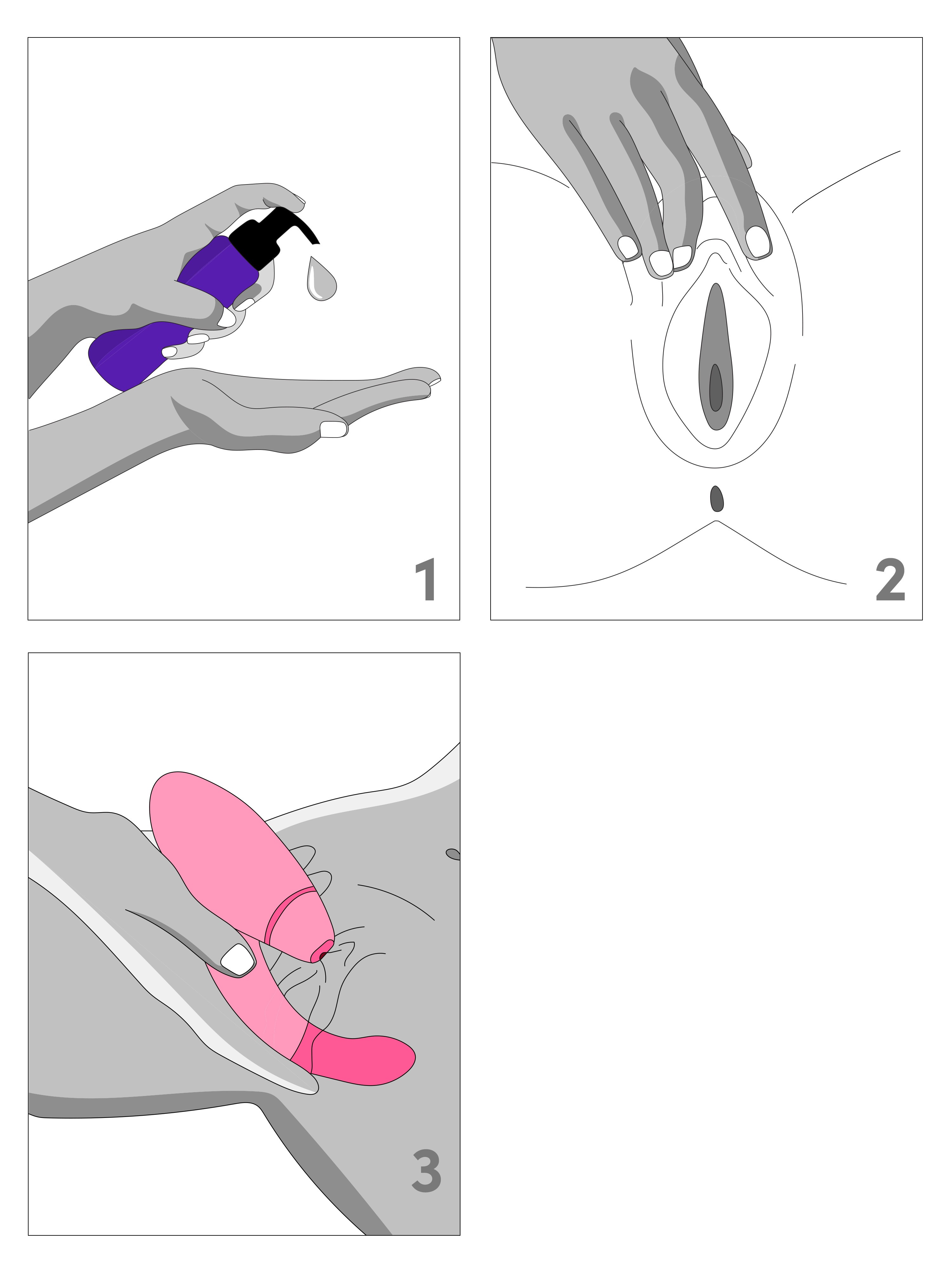 1

2

3