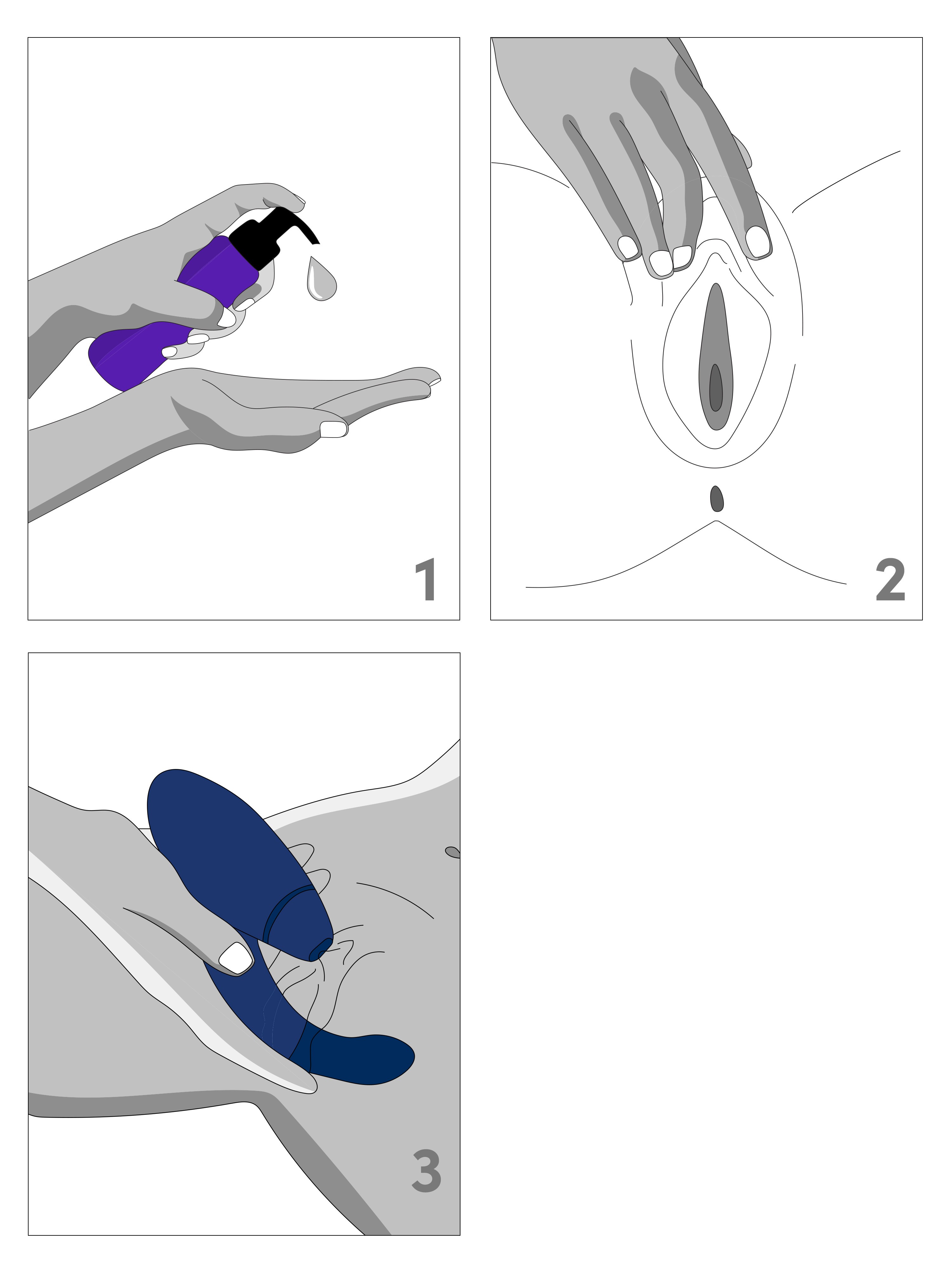 1

2

3