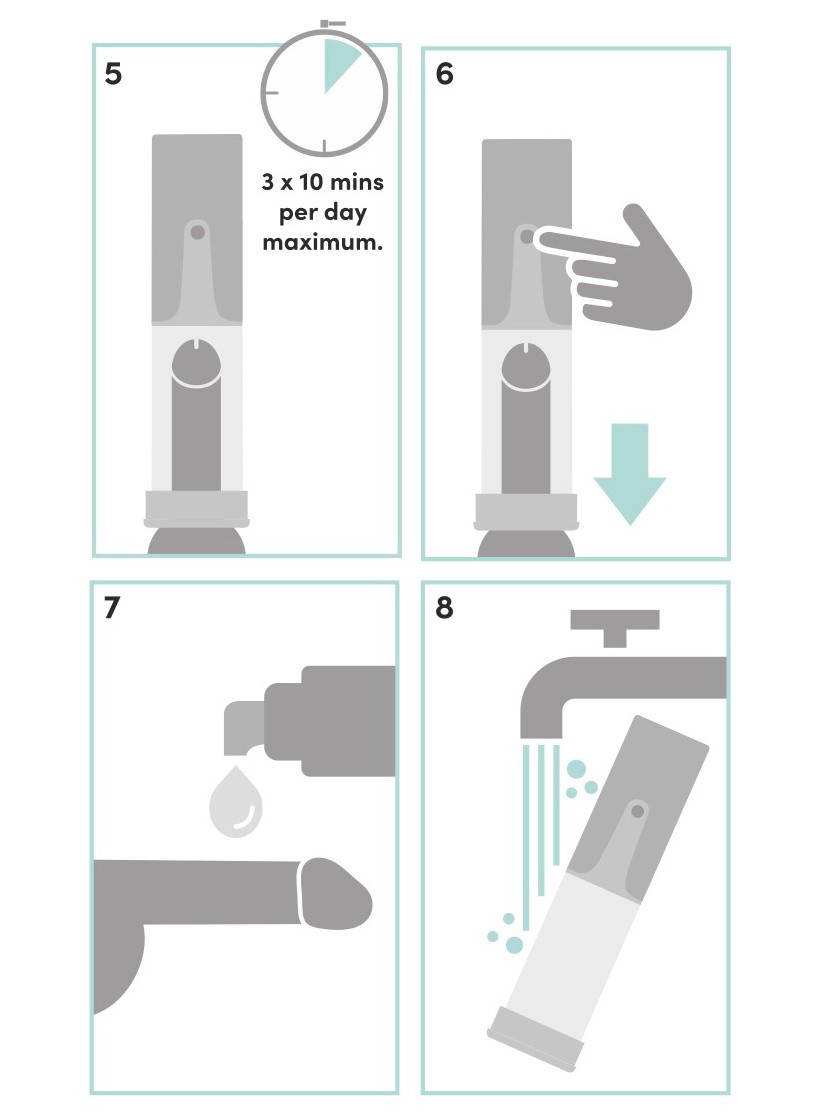 5

3 x 10 mins per day maximum.

6

7

8