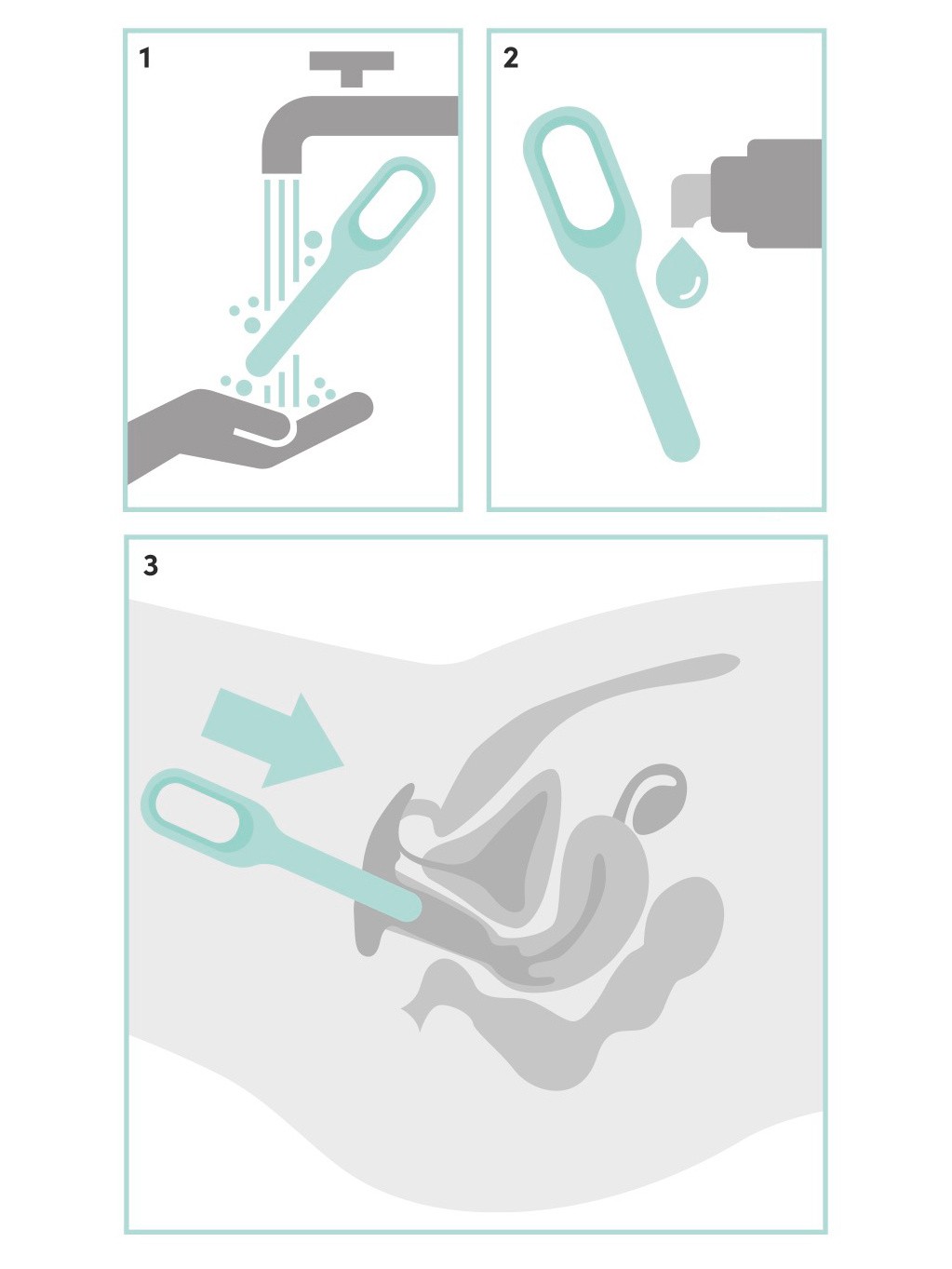 1

2

3