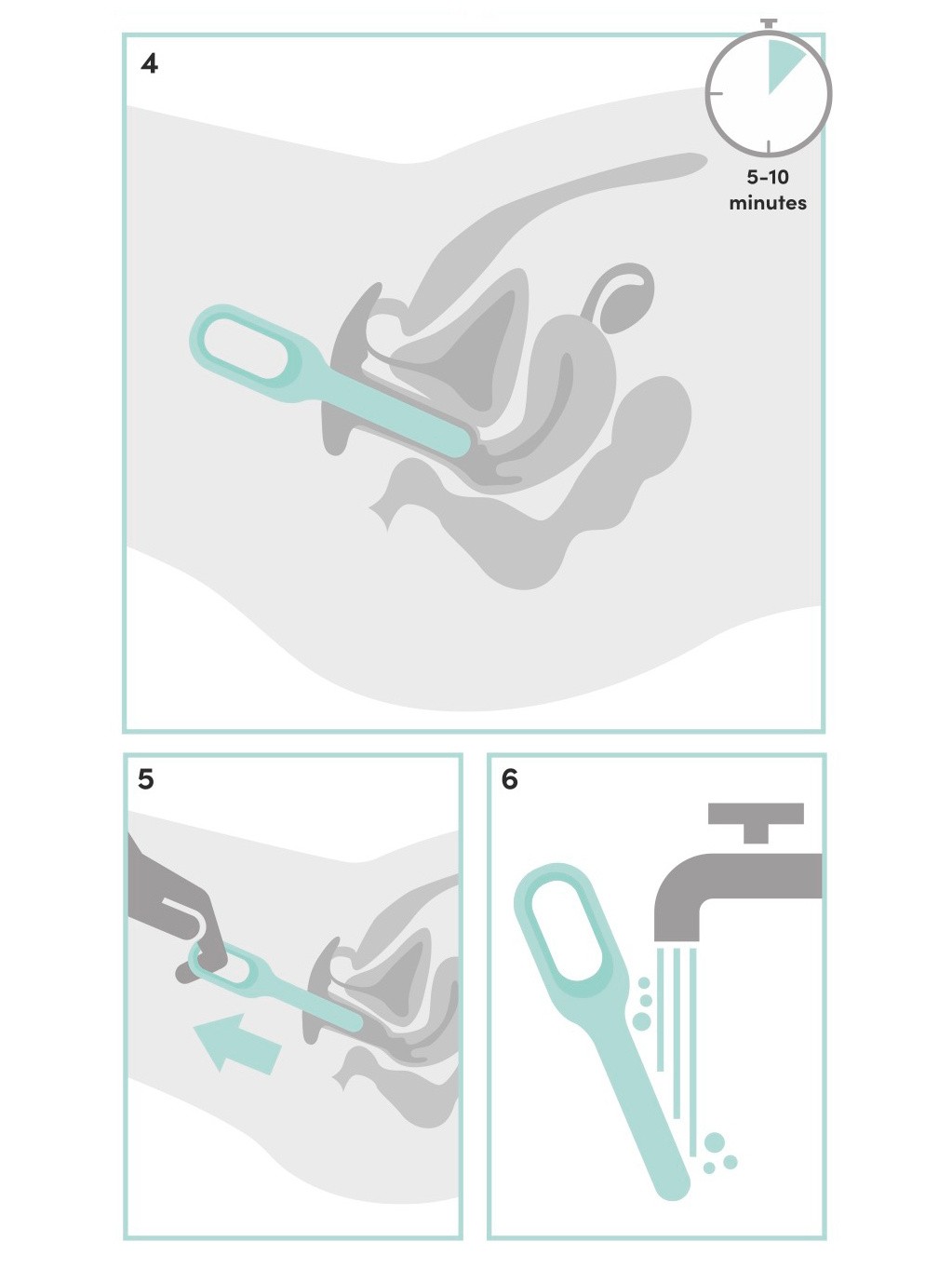 4

5-10 minutes

5

6