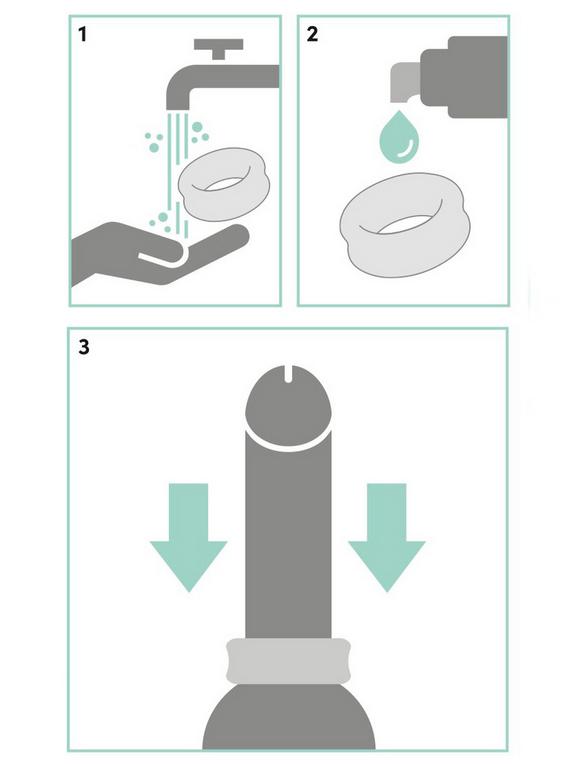 1

2

3