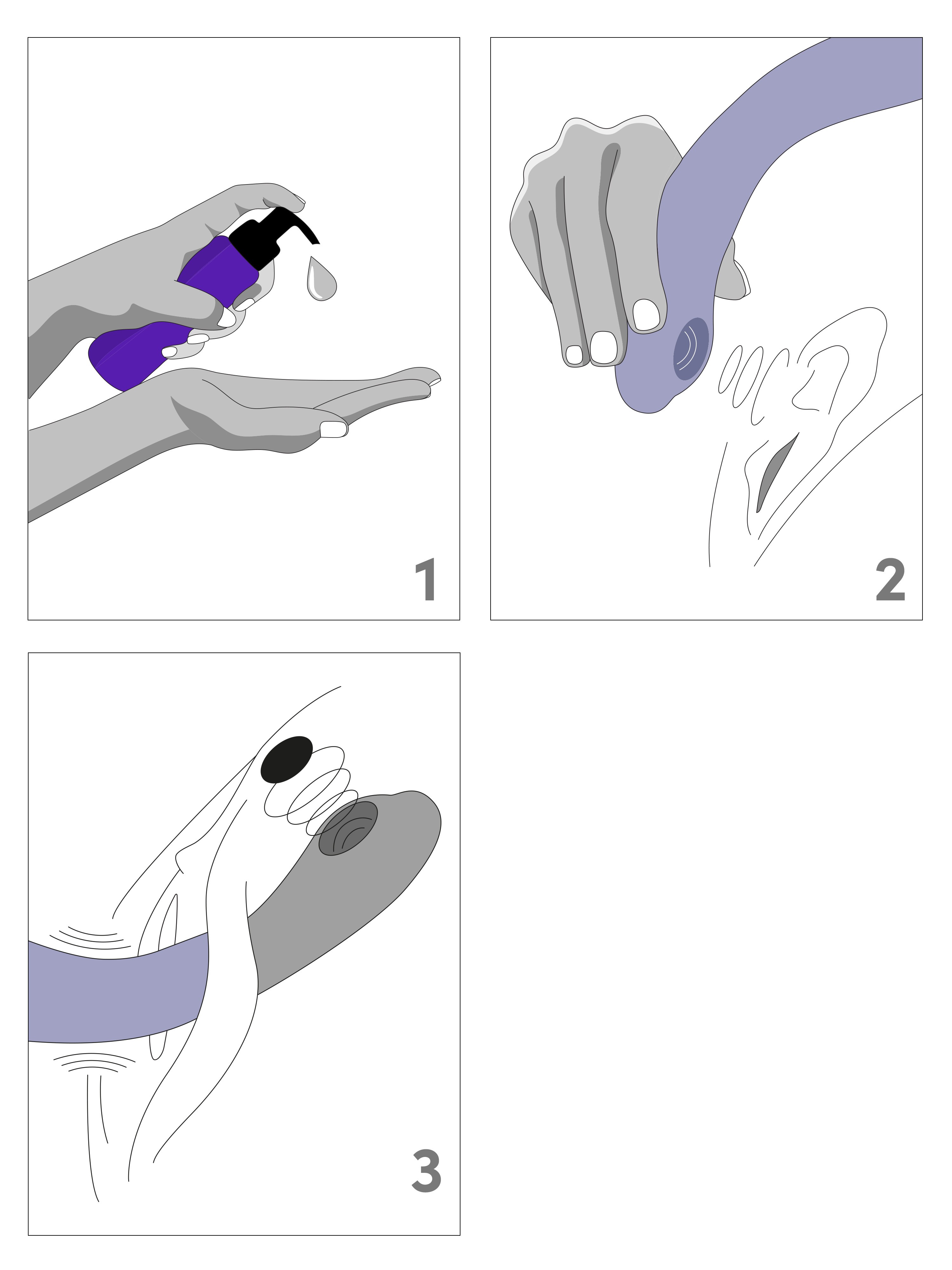 1

2

3