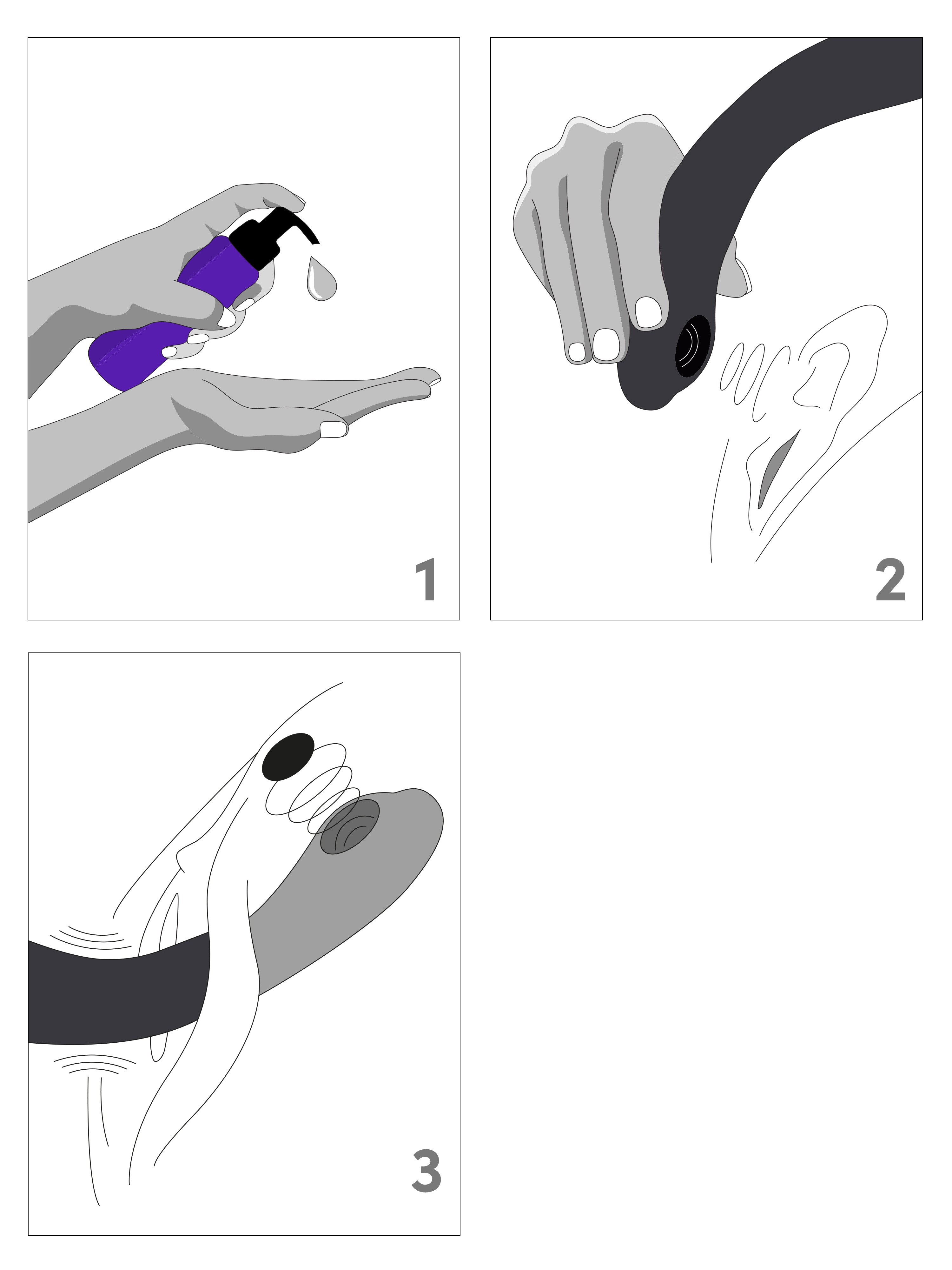 1

2

3