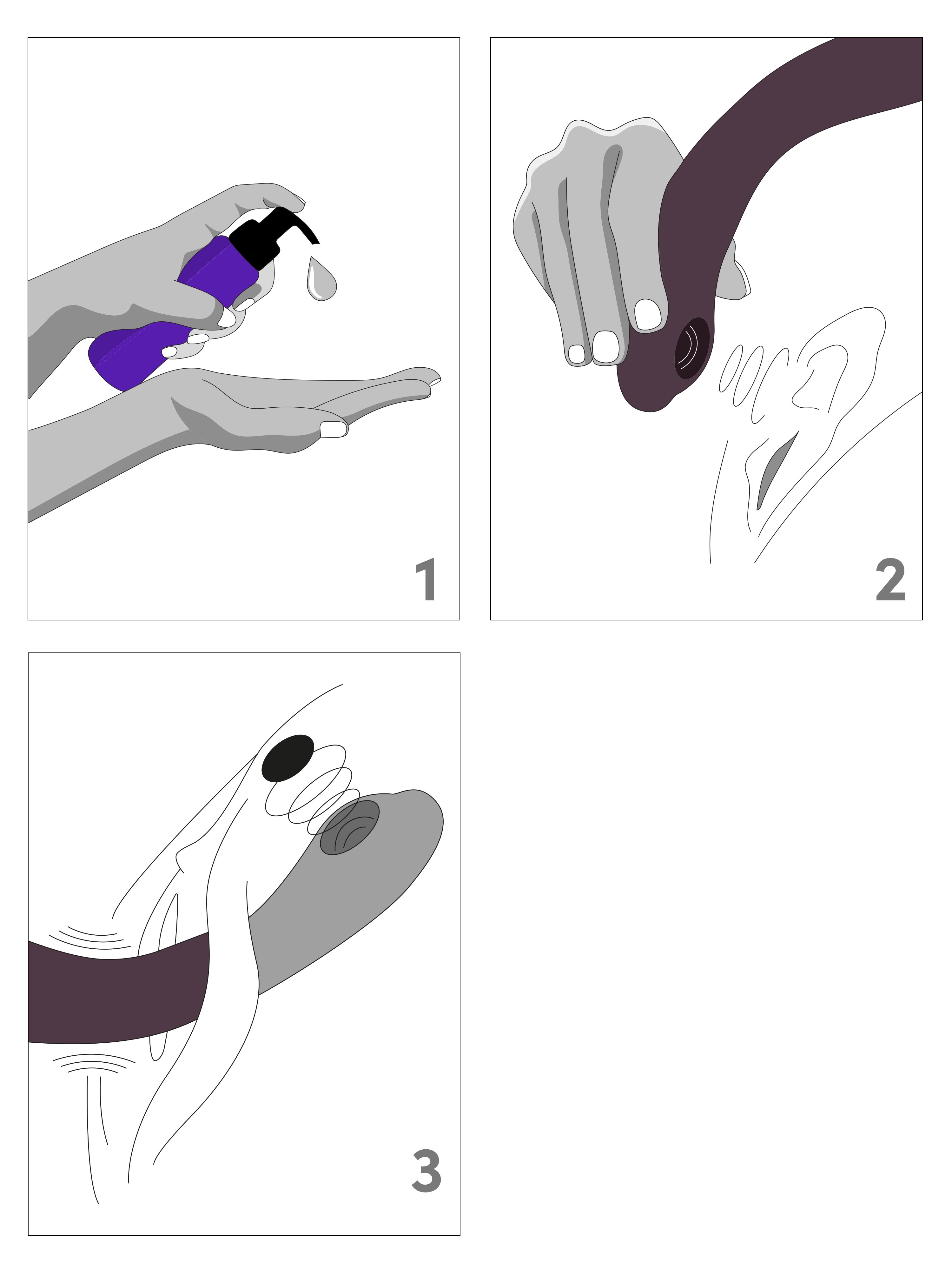 1

2

3