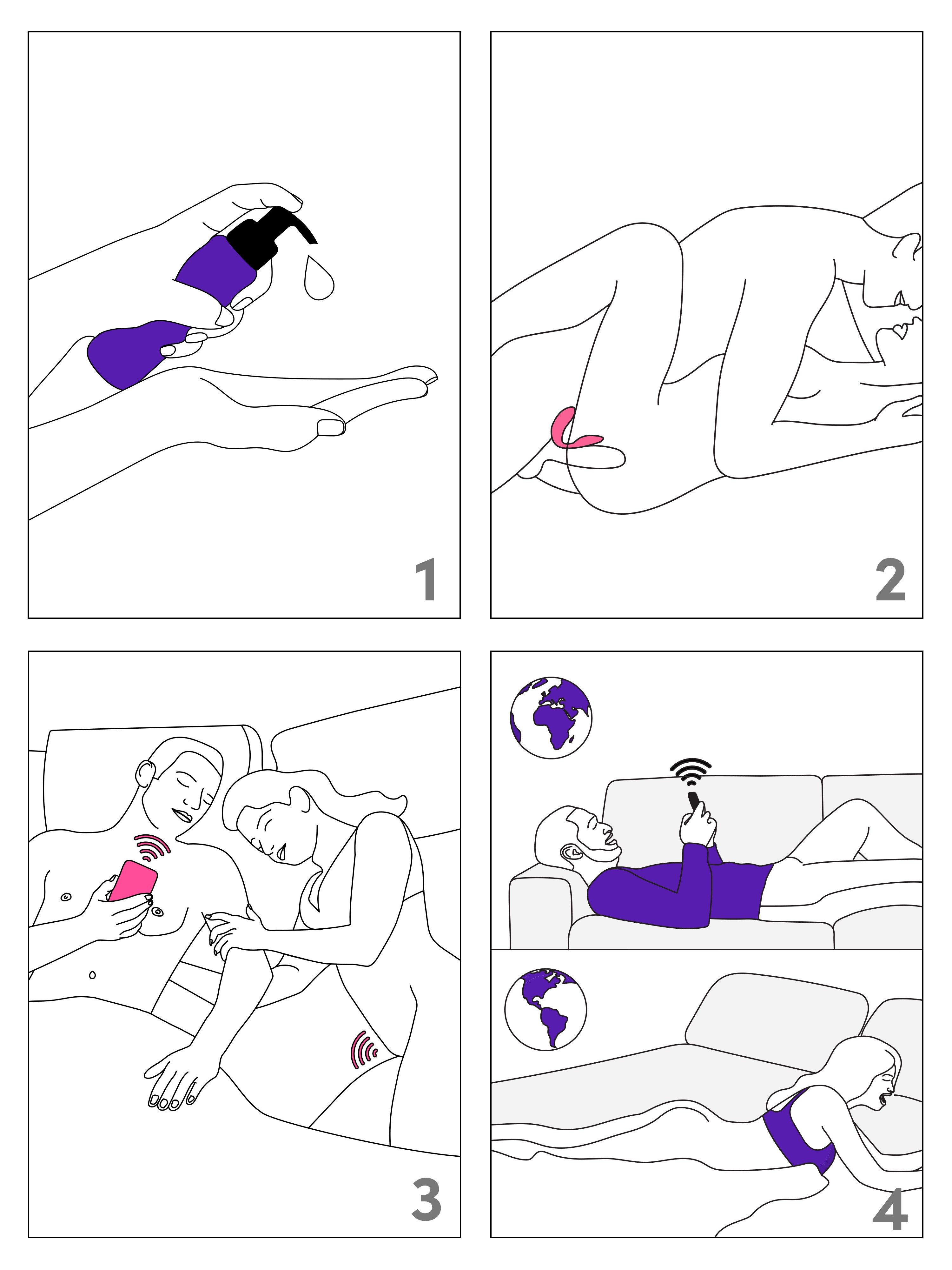 1

2

3

4