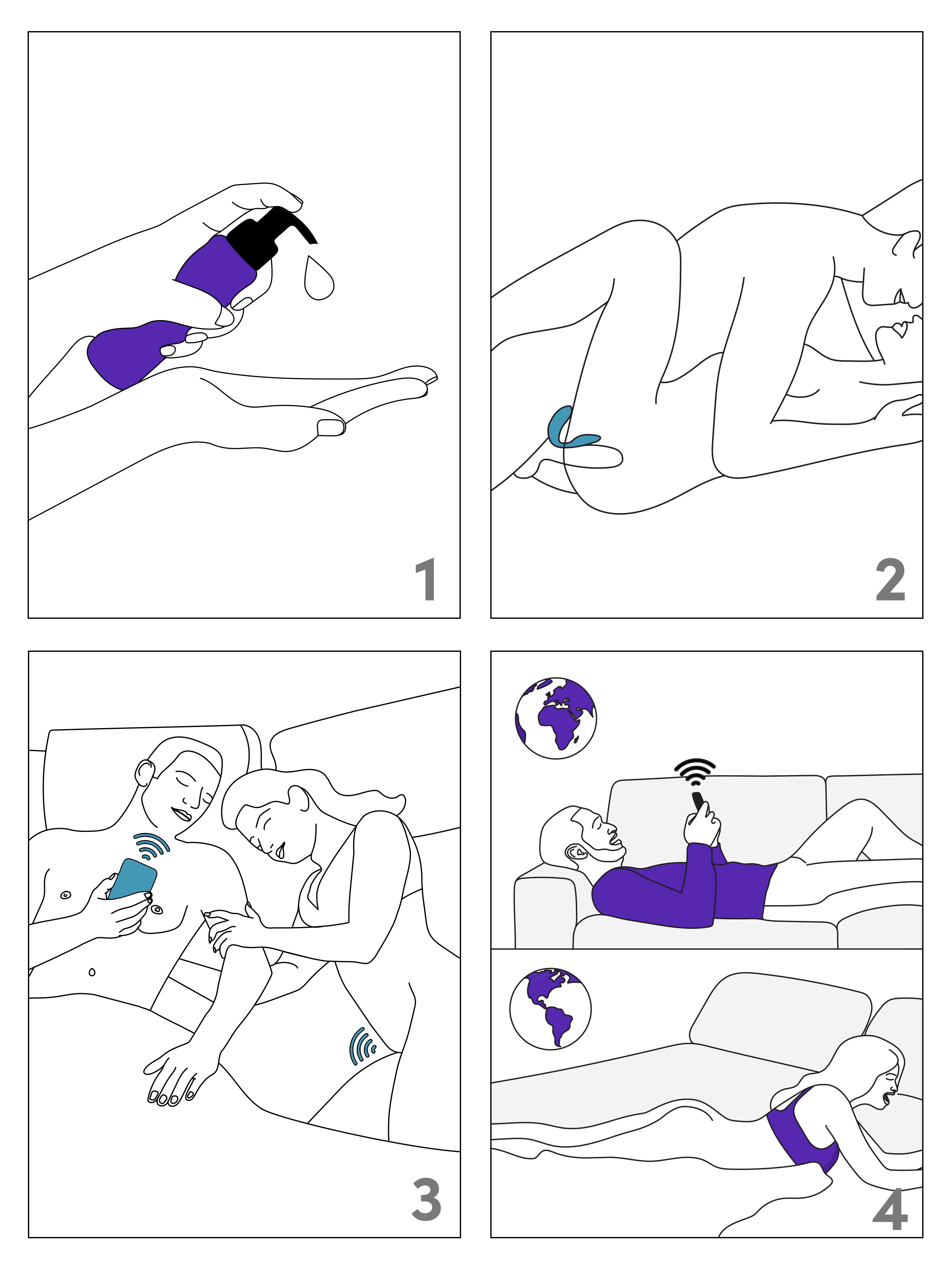 1

2

3

4