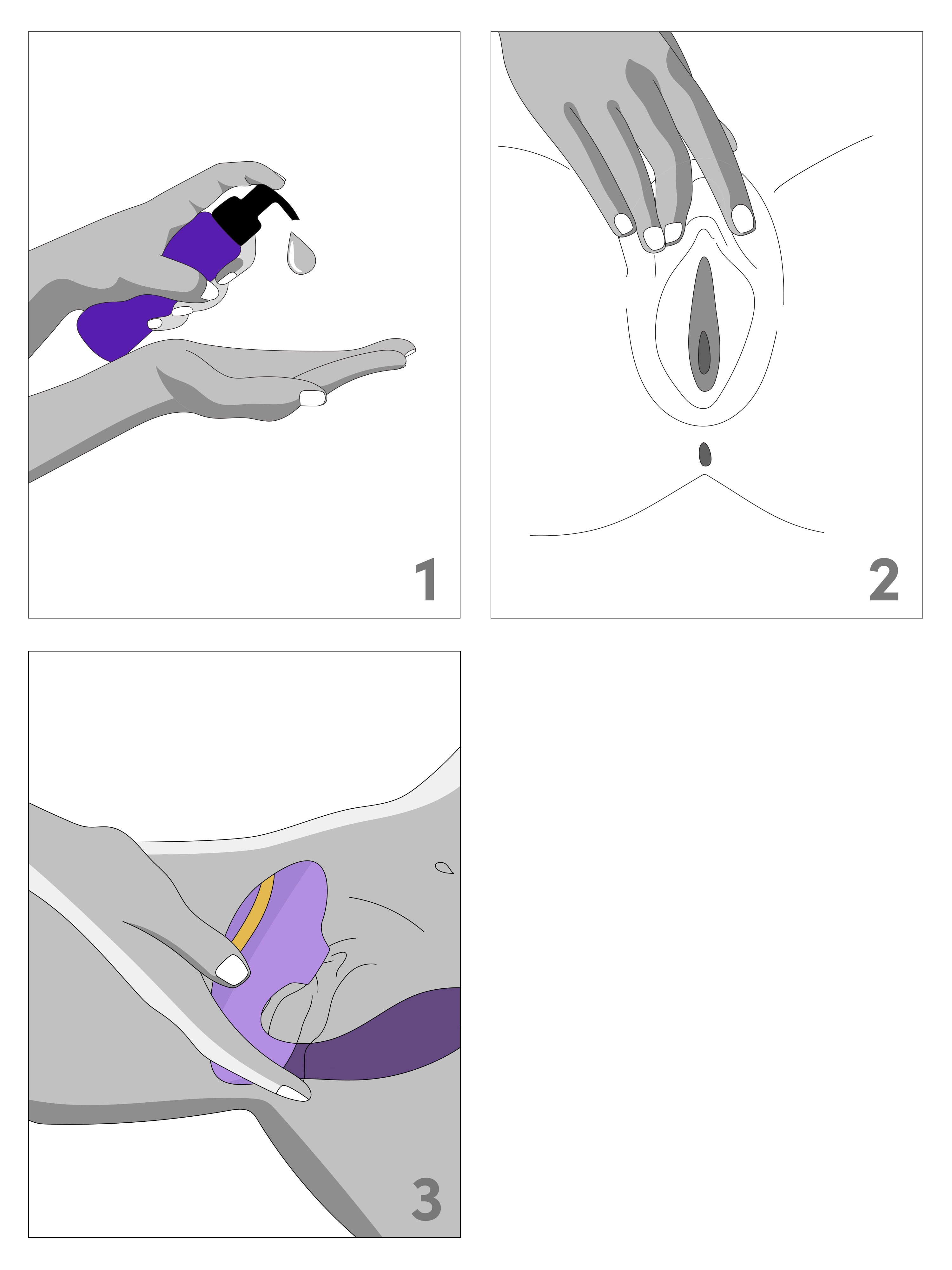 1

2

3