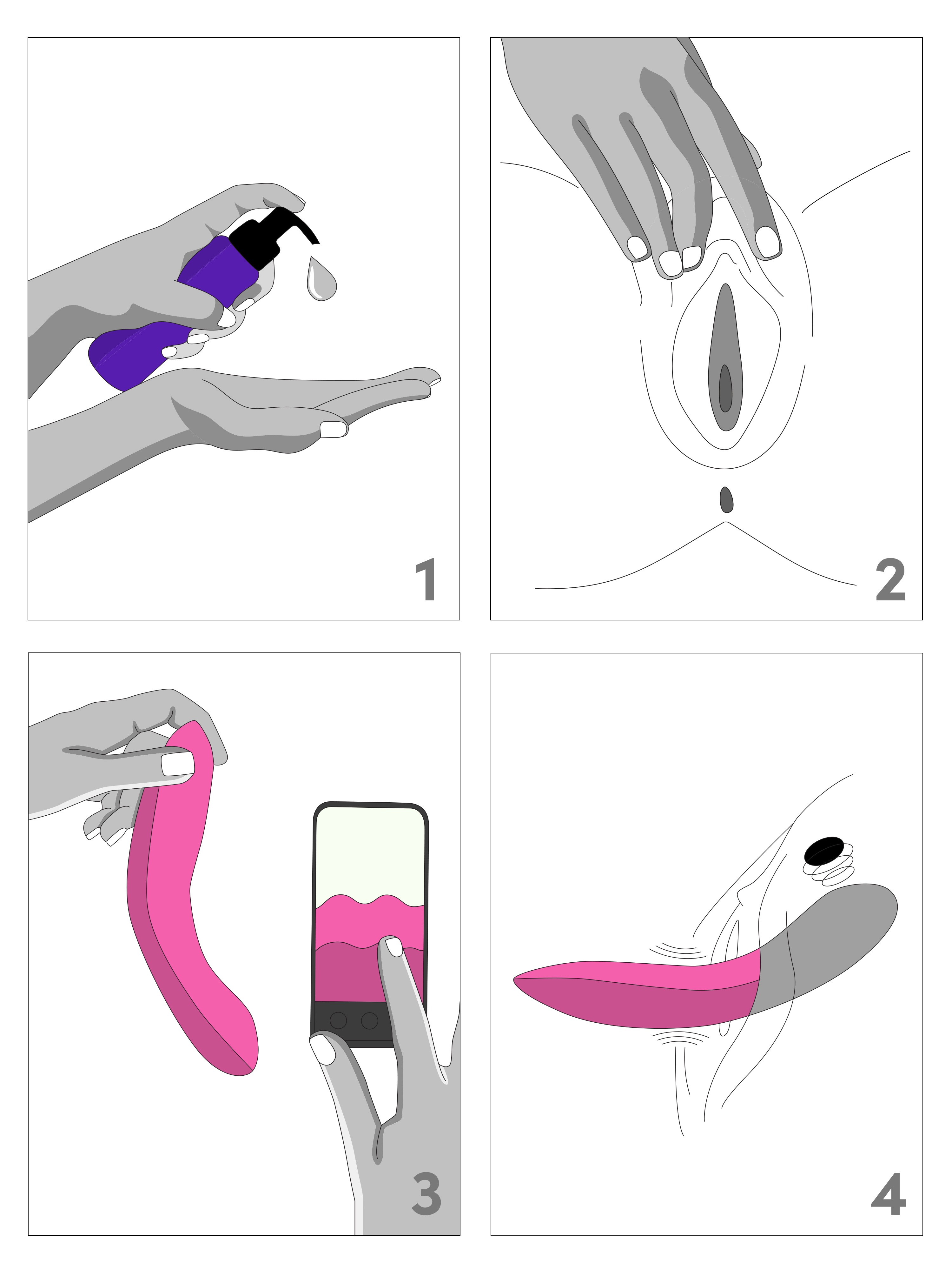 1

2

3

4