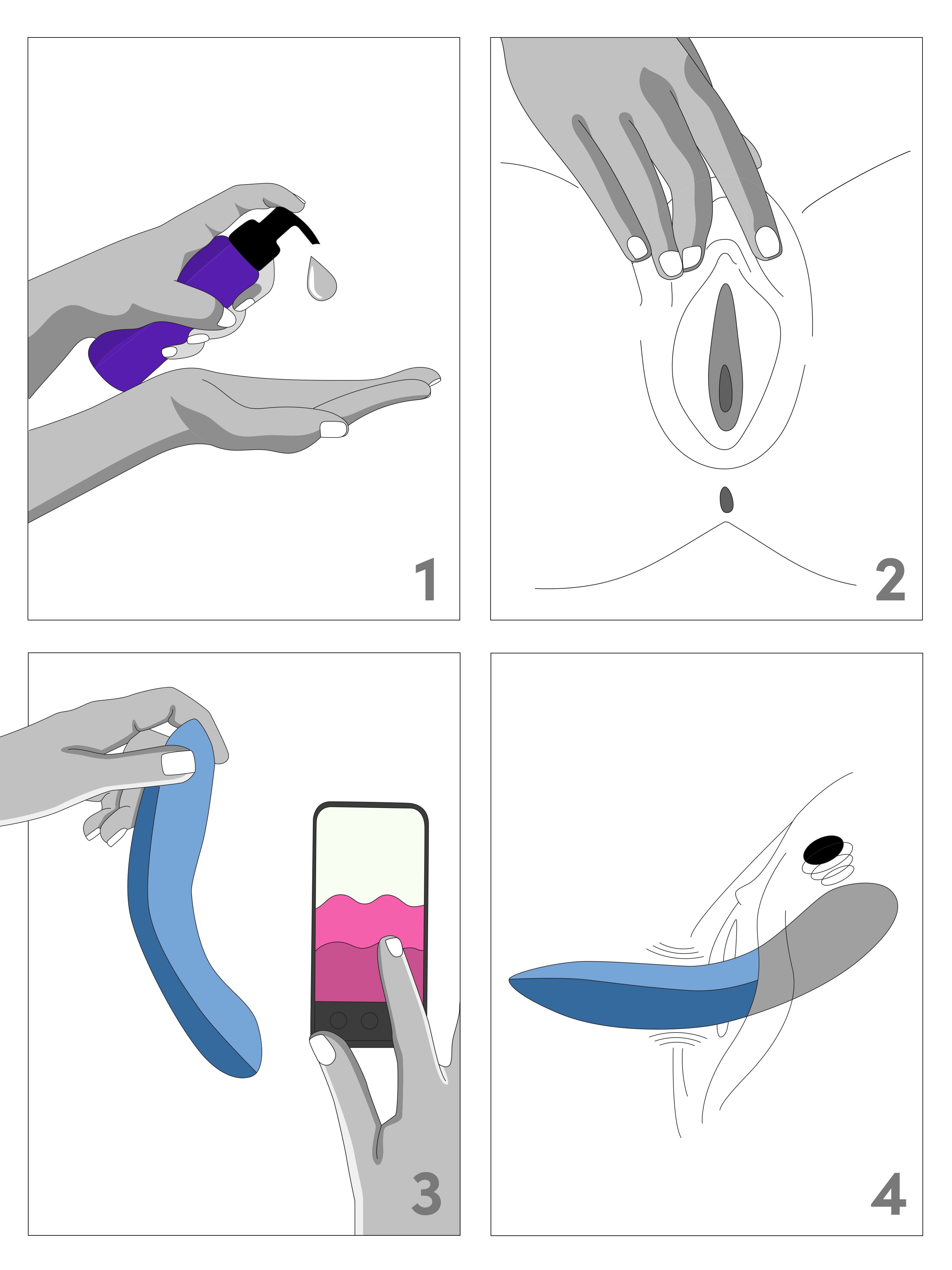 1

2

3

4