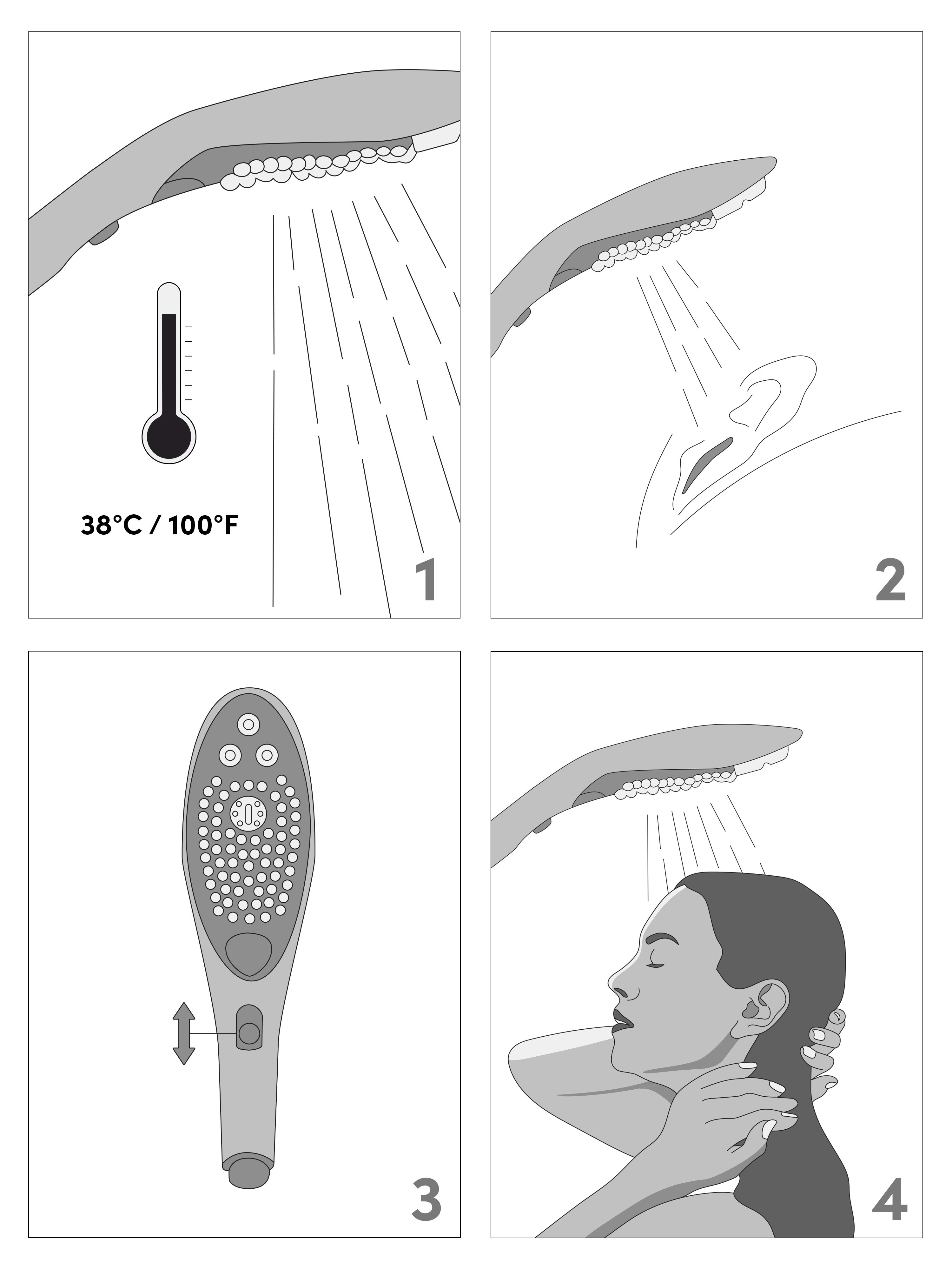 38°C / 100°F

1

2

3

4