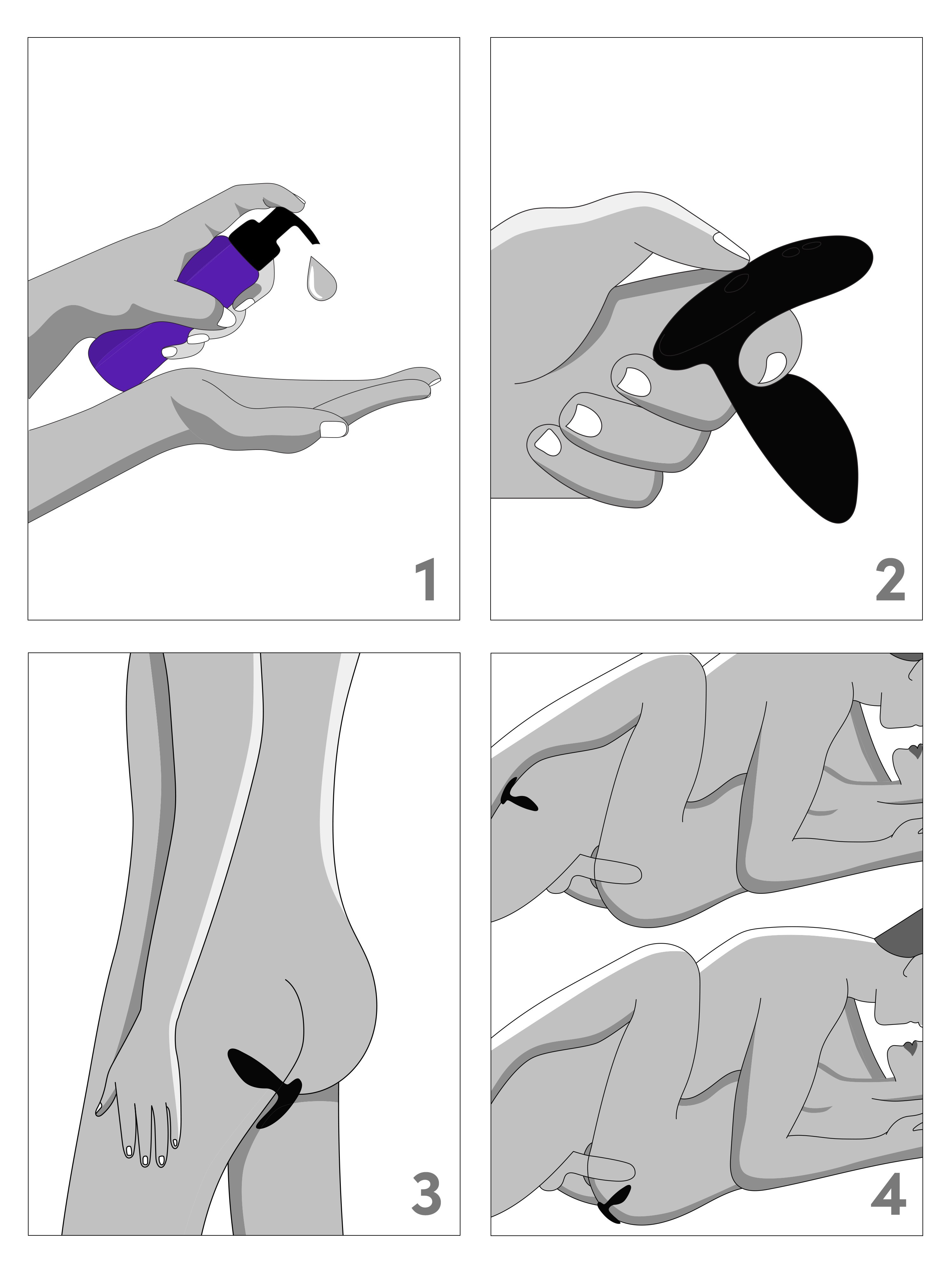 1

2

3

4