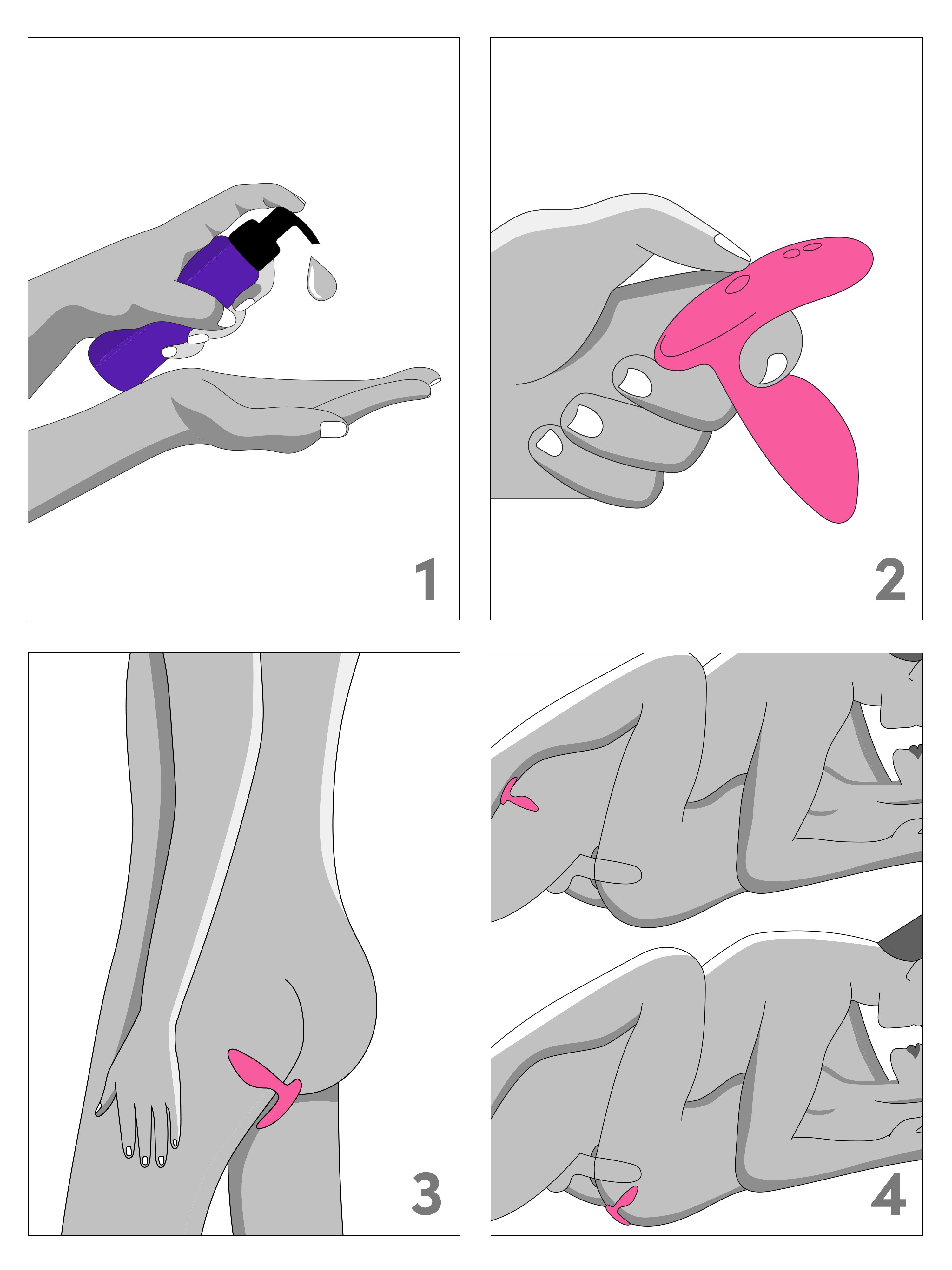 1

2

3

4