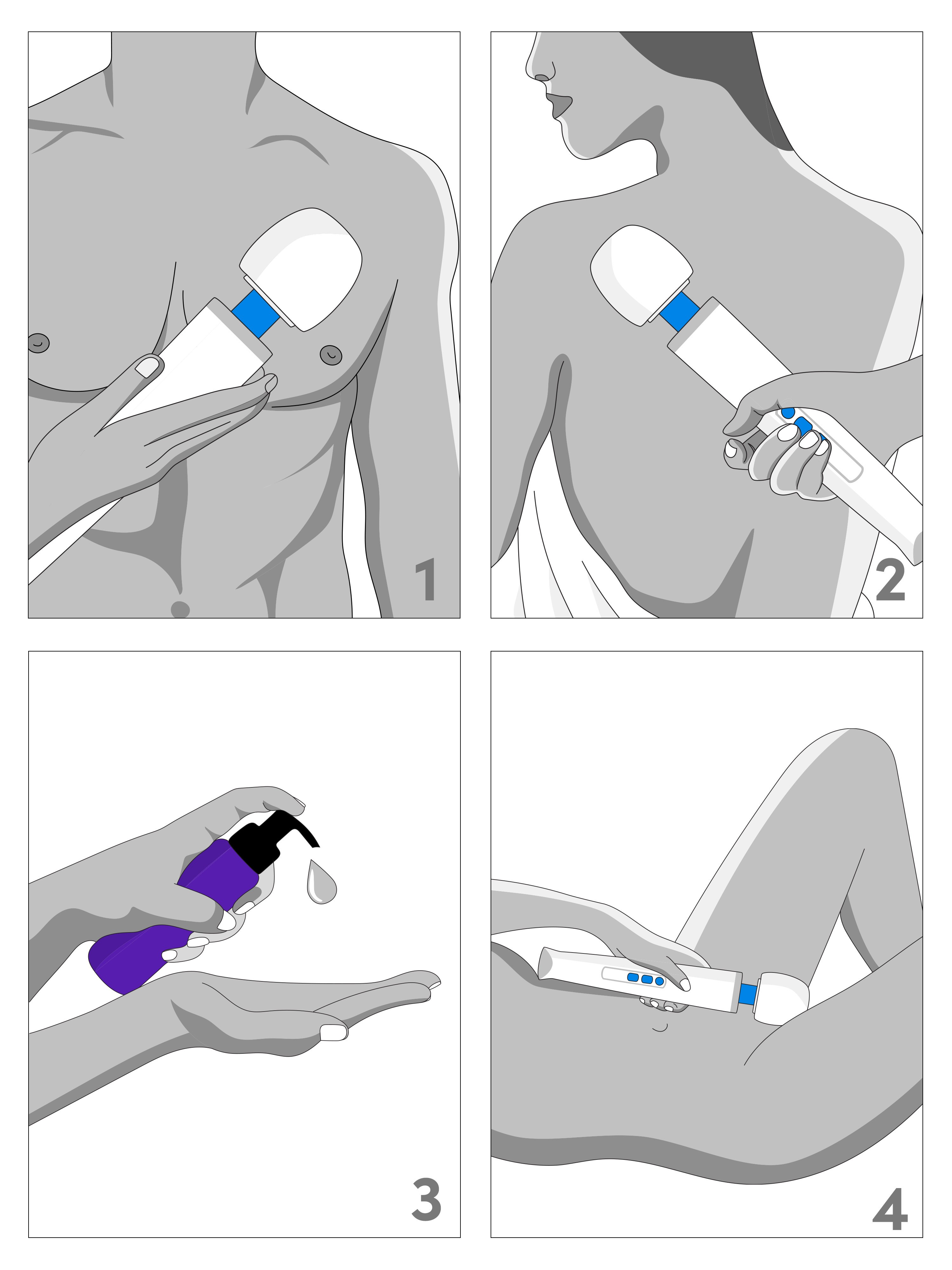 1

2

3

4