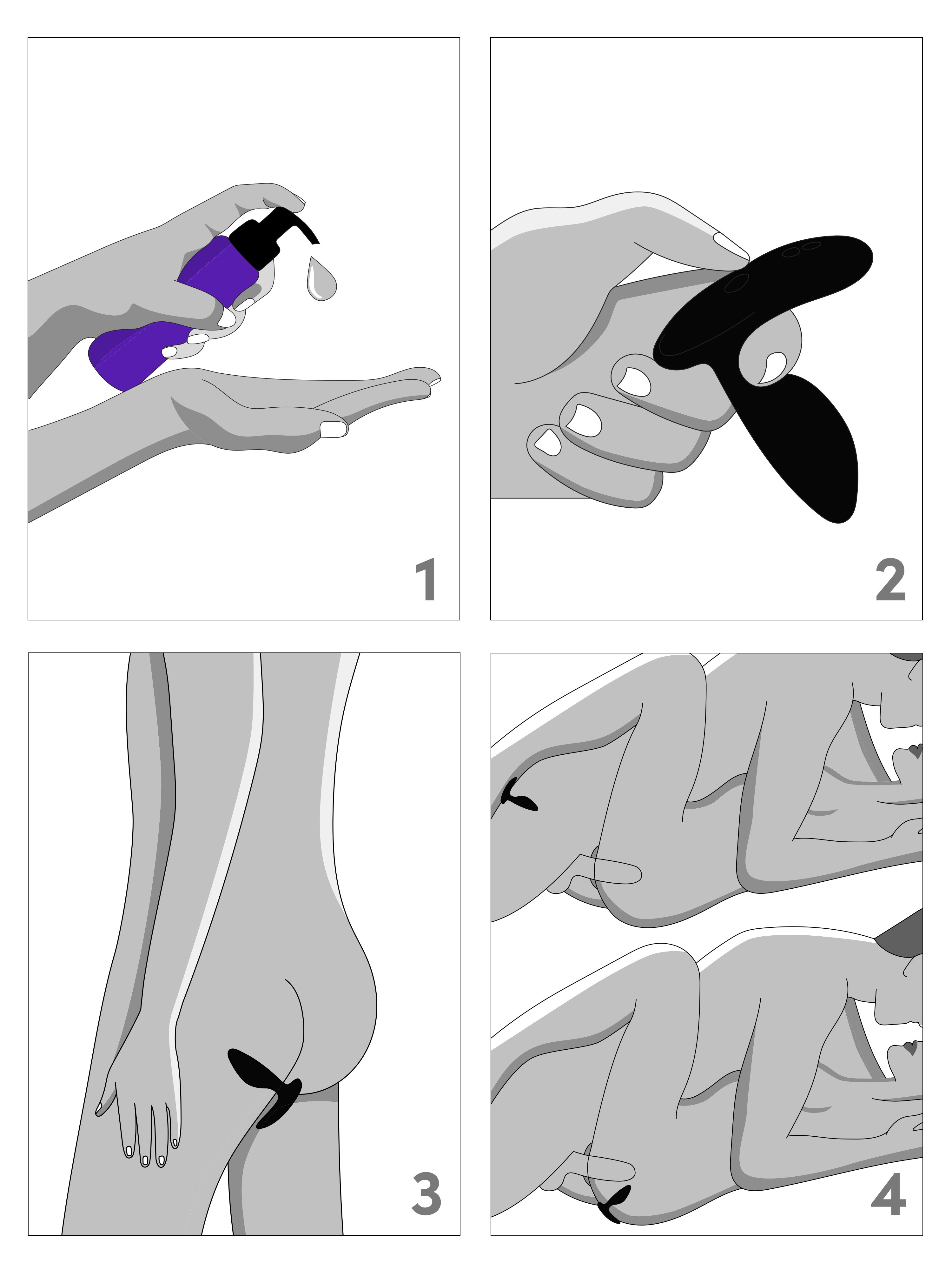 1

2

3

4