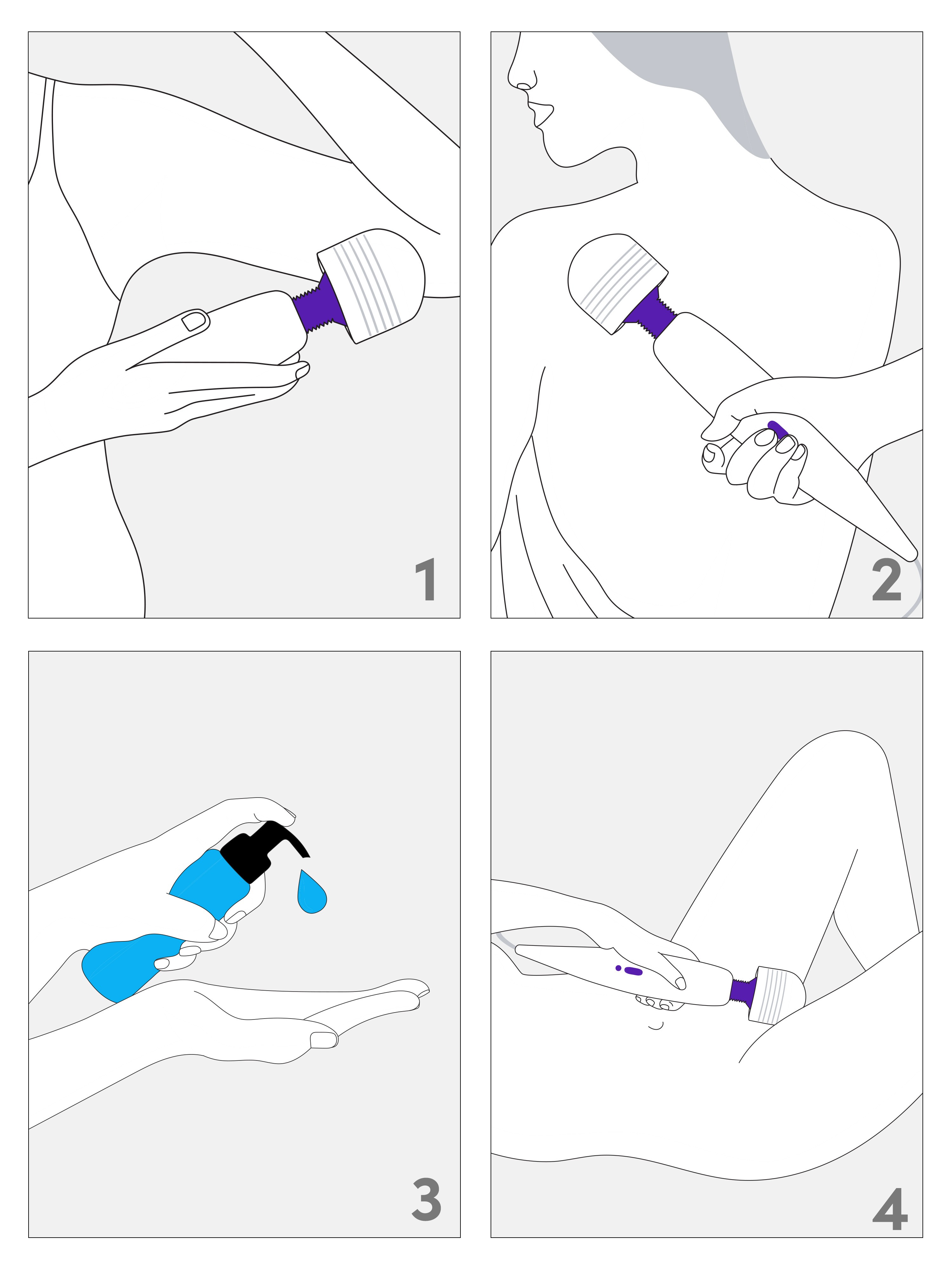 1

2

3

4