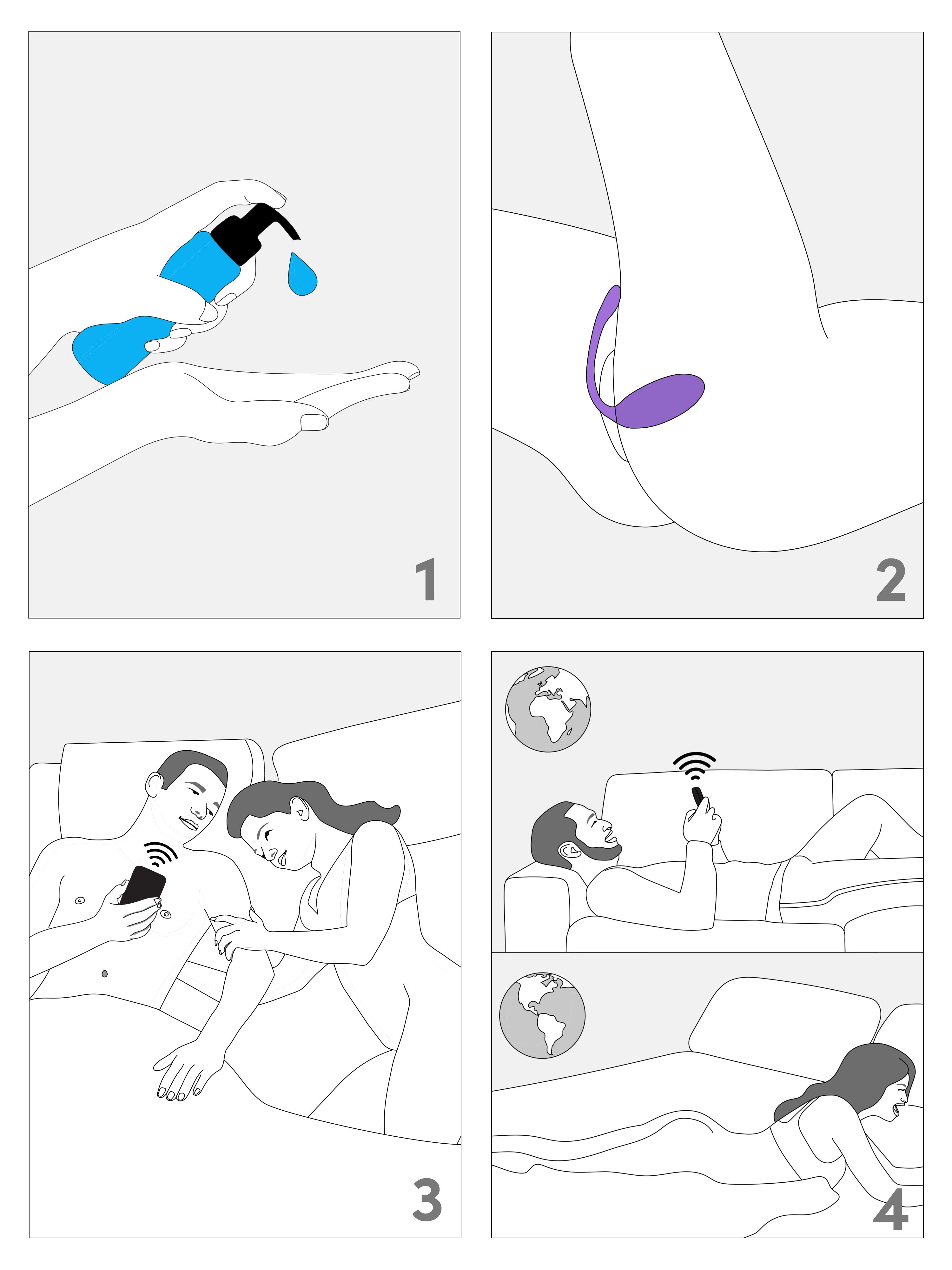 1

2

3

4