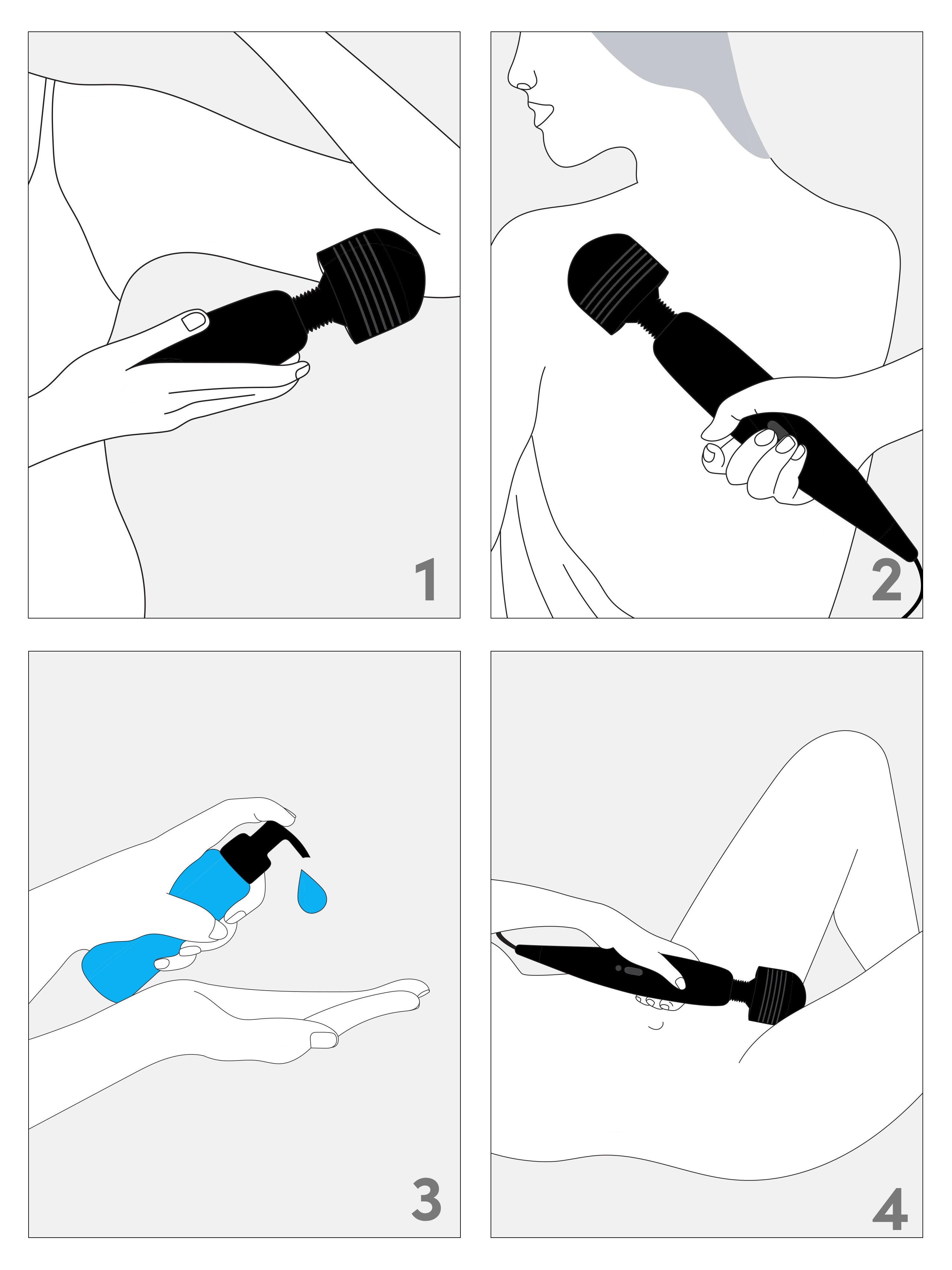 1

2

3

4