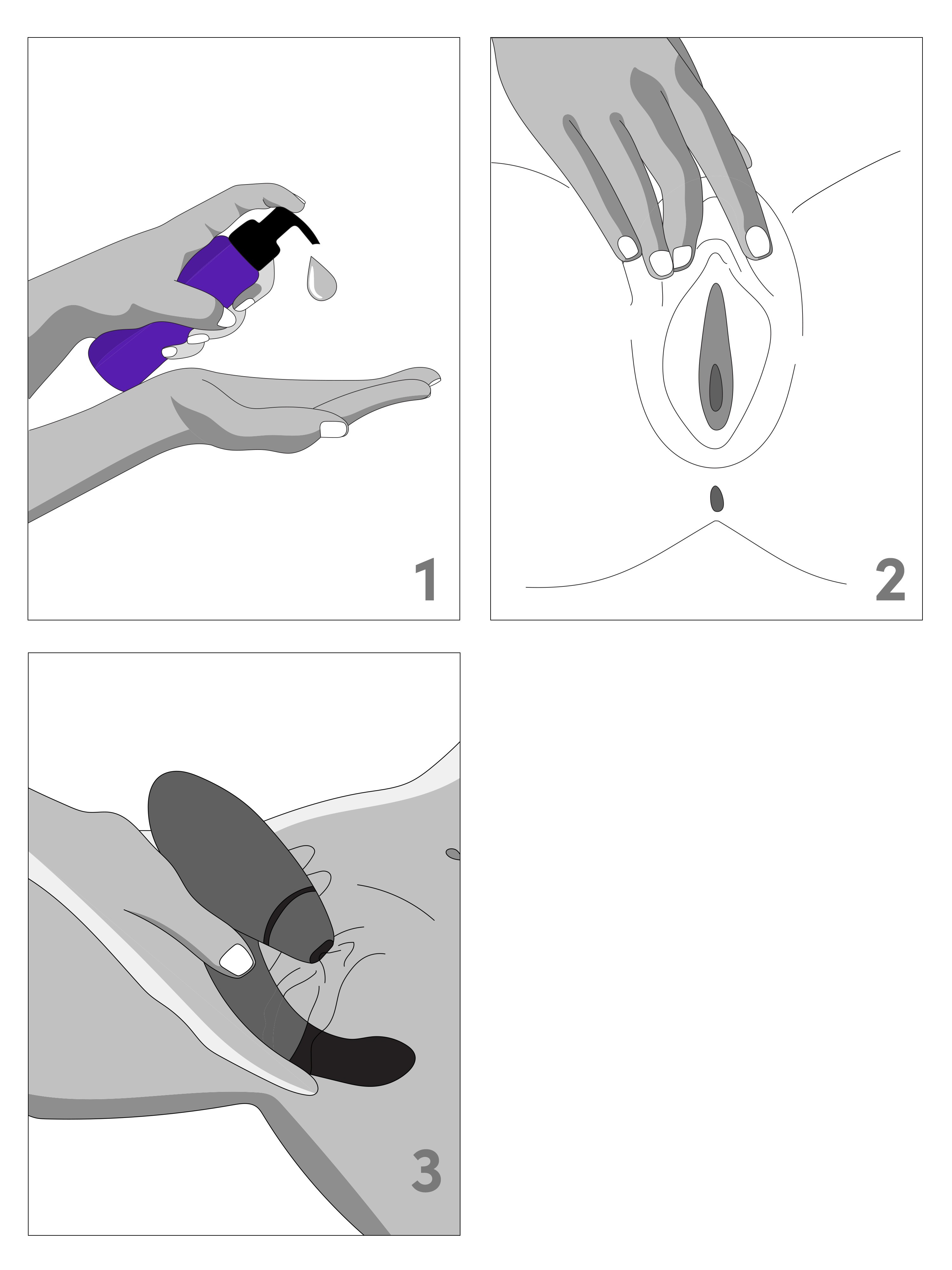 1

2

3