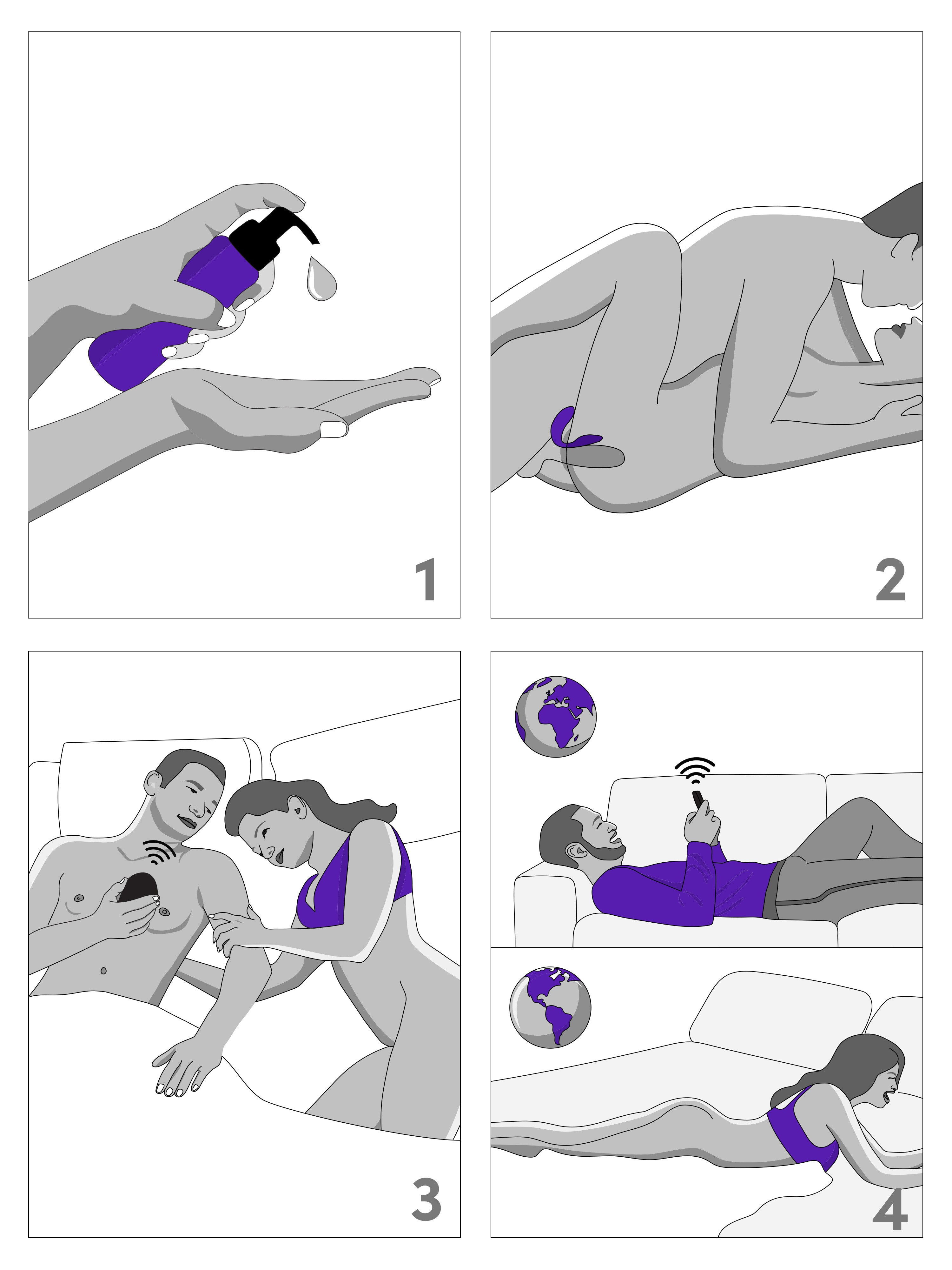 1

2

3

4