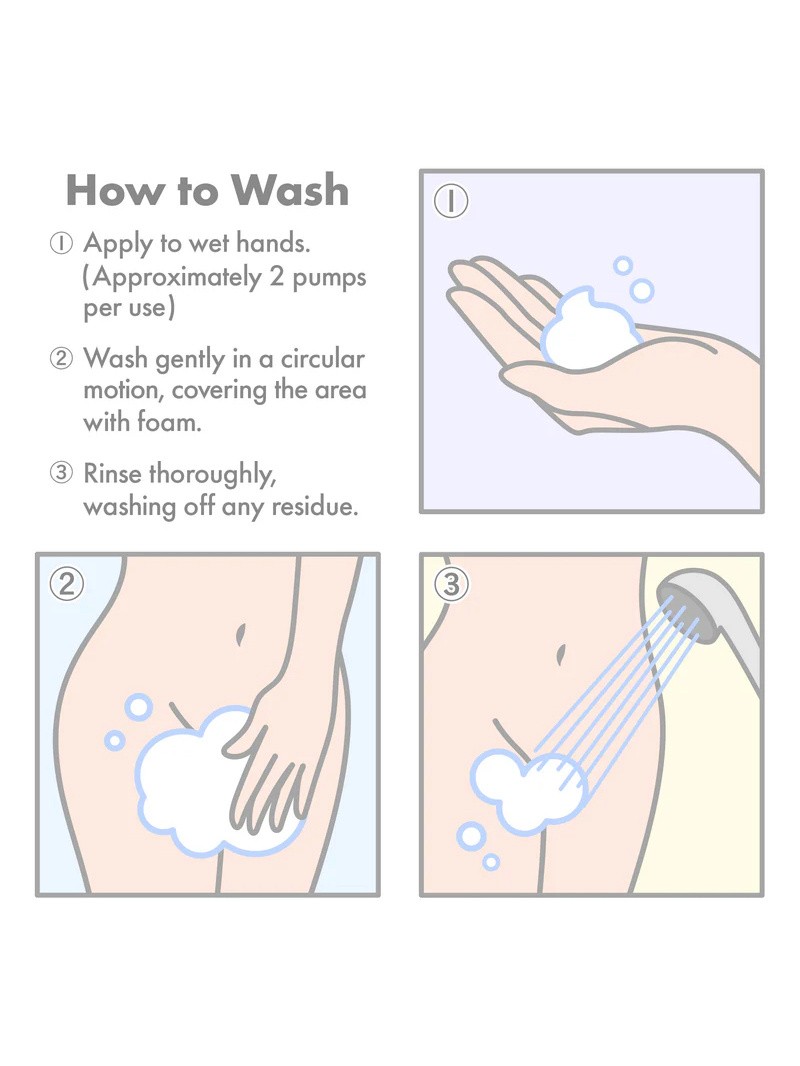 How to Wash

① Apply to wet hands. (Approximately 2 pumps per use)

② Wash gently in a circular motion, covering the area with foam.

③ Rinse thoroughly, washing off any residue.

①

②

③