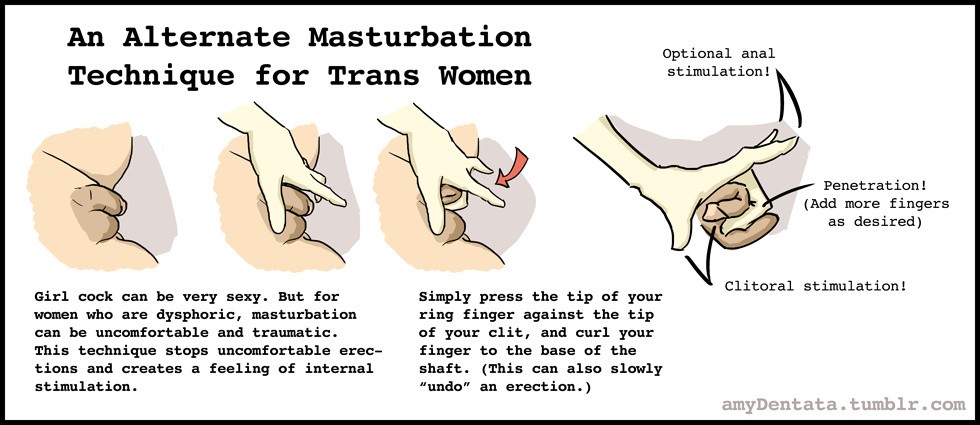 An Alternate Masturbation Technique for Trans Women

Optional anal stimulation!

Penetration! (Add more fingers as desired)

Clitoral stimulation!

Girl cock can be very sexy. But for women who are dysphoric, masturbation can be uncomfortable and traumatic. This technique stops uncomfortable erections and creates a feeling of internal stimulation.

Simply press the tip of your ring finger against the tip of your clit, and curl your finger to the base of the shaft. (This can also slowly "undo" an erection.)

amyDentata.tumblr.com